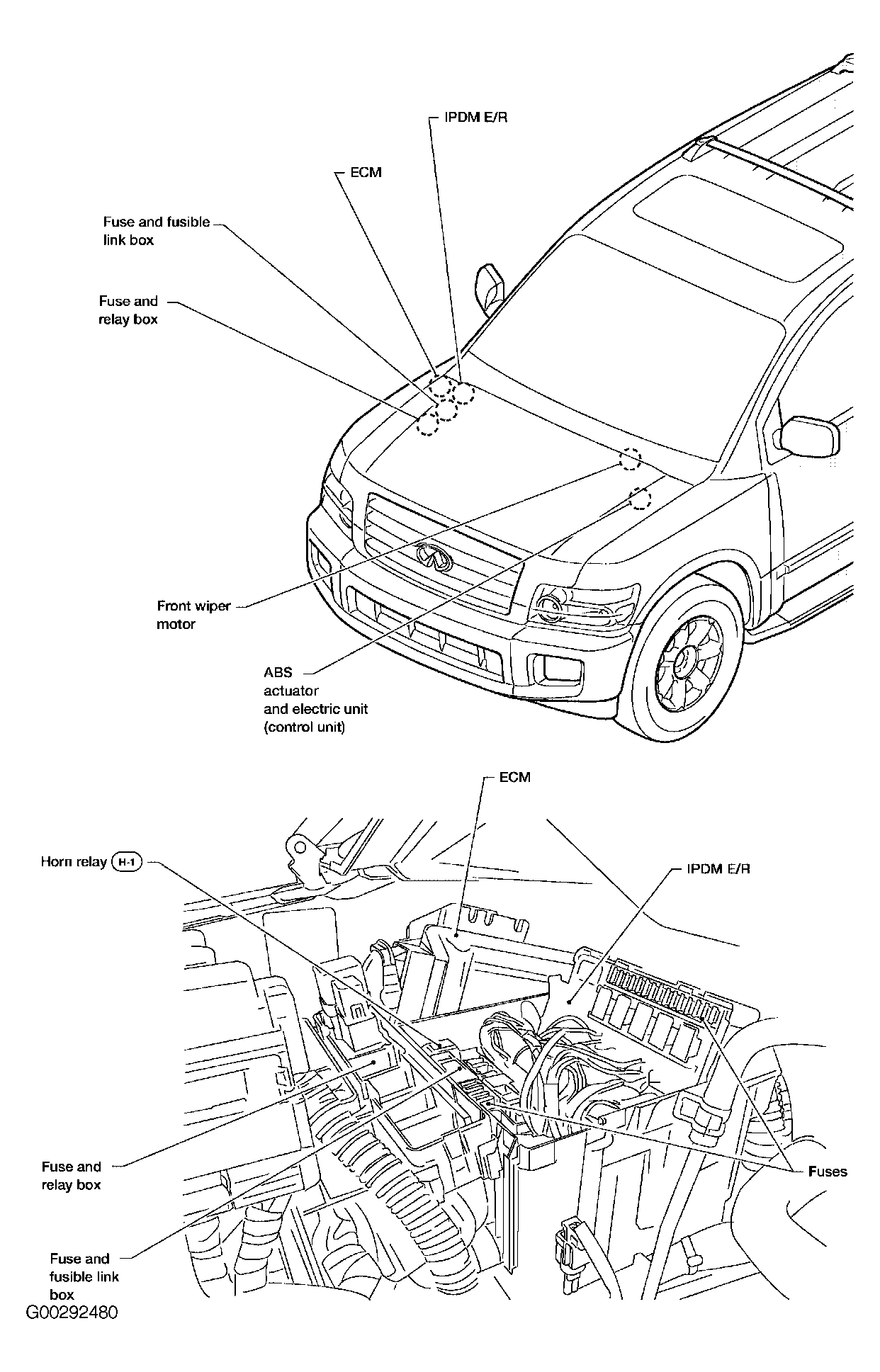 IPDM E/R

ECM

Fuse and fusible link box

Fuse and relay box

Front wiper motor

ABS actuator and electric unit (control unit)

ECM

Horn relay H-1

IPDM E/R

Fuse and relay box

Fuses

Fuse and fusible link box

G00292480