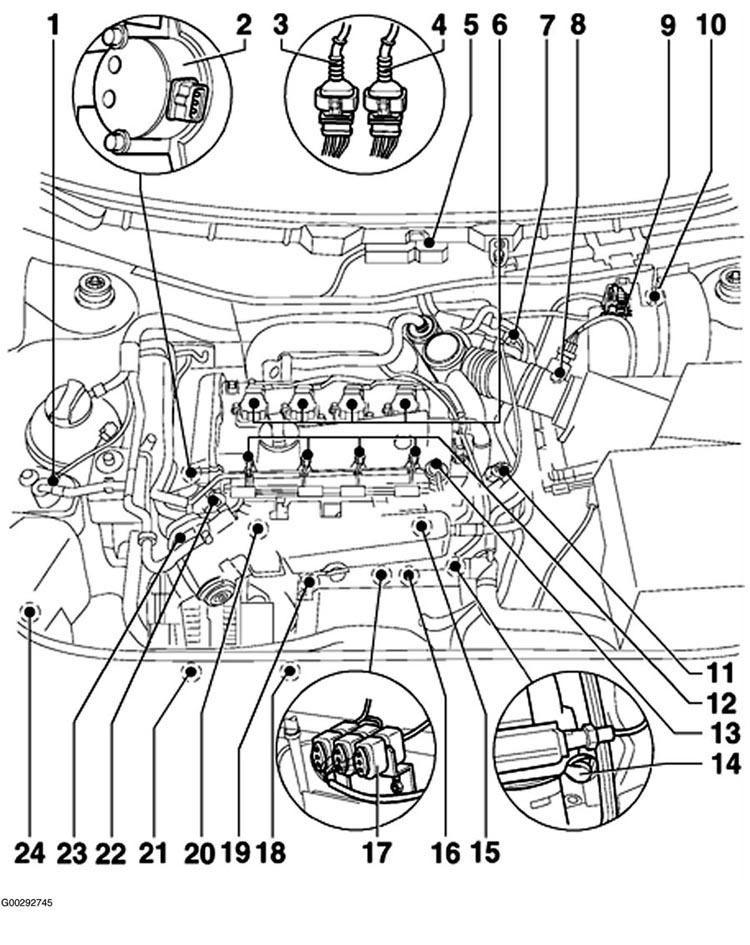 1 2 3 4 5 6 7 8 9 10

11
12
13
14

24 23 22 21 20 19 18 17 16 15

G00292745