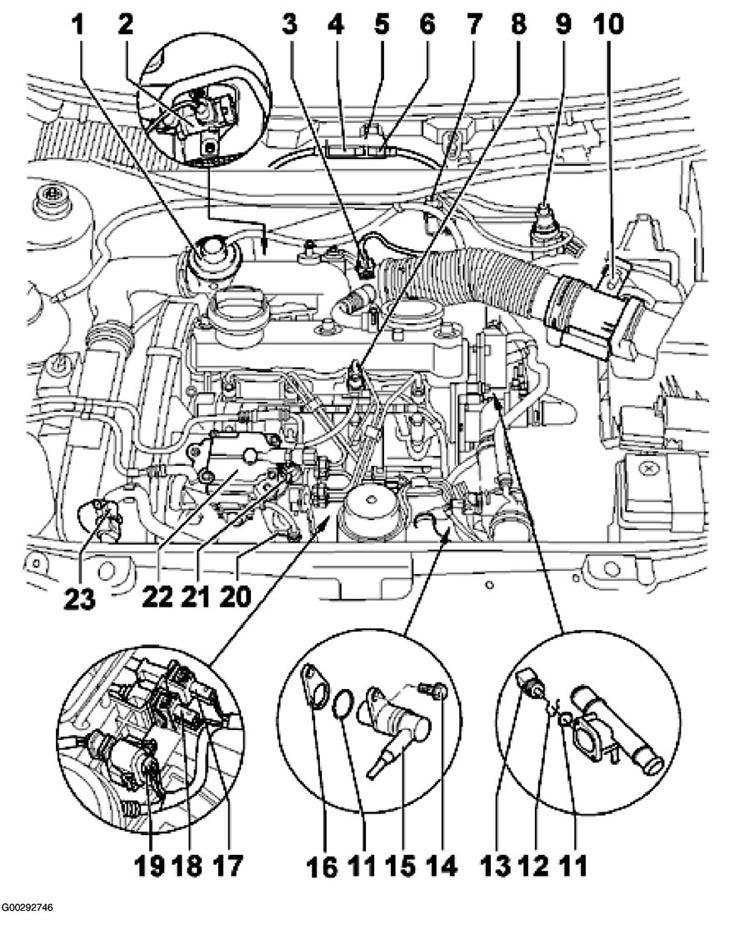 1 2 3 4 5 6 7 8 9 10

23 22 21 20

19 18 17 16 11 15 14 13 12 11

G00292746