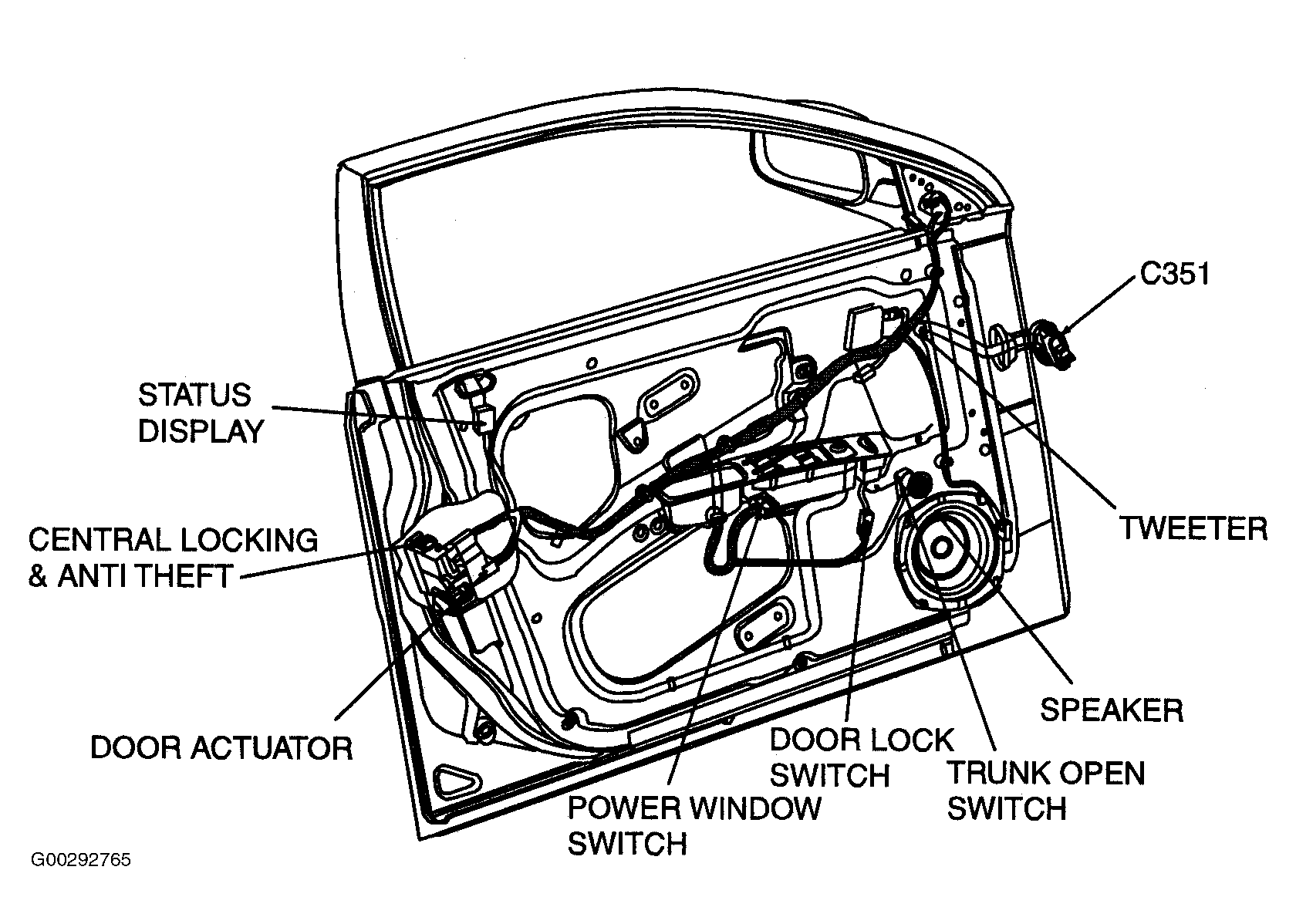 C351

STATUS DISPLAY

TWEETER

CENTRAL LOCKING & ANTI THEFT

SPEAKER

DOOR ACTUATOR

DOOR LOCK SWITCH

TRUNK OPEN SWITCH

POWER WINDOW SWITCH

G00292765