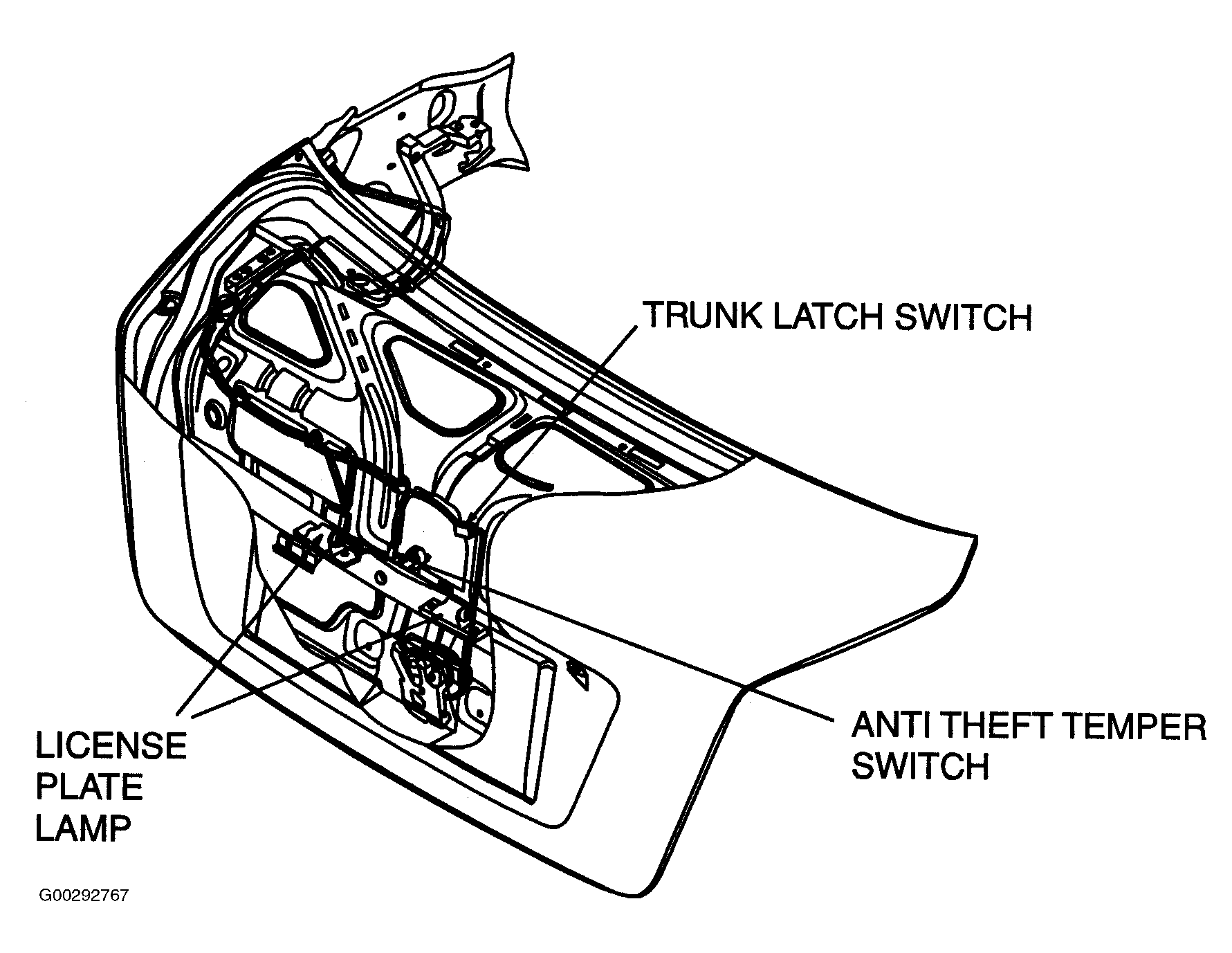 TRUNK LATCH SWITCH

LICENSE PLATE LAMP

ANTI THEFT TEMPER SWITCH

G00292767