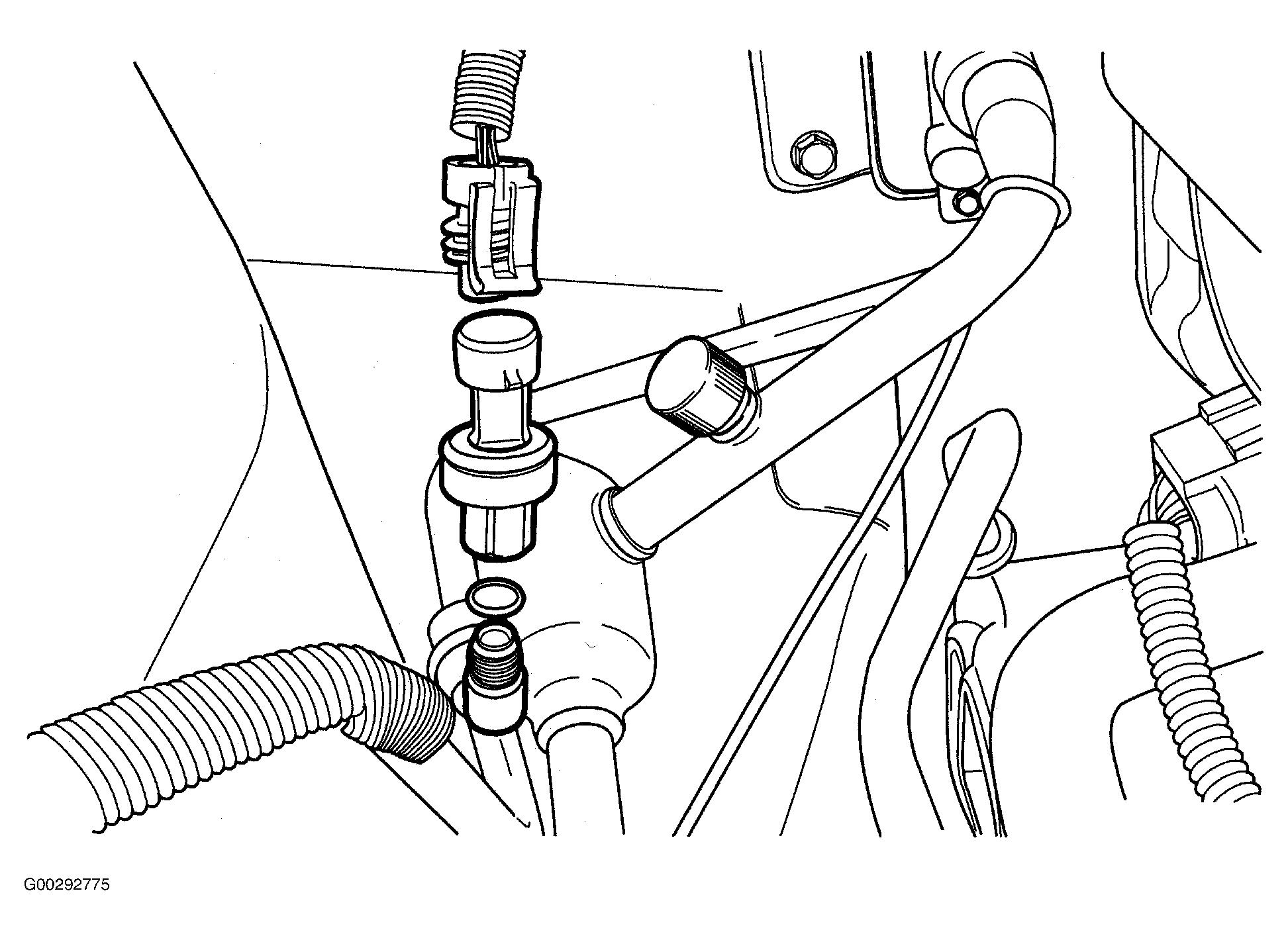 G00292775