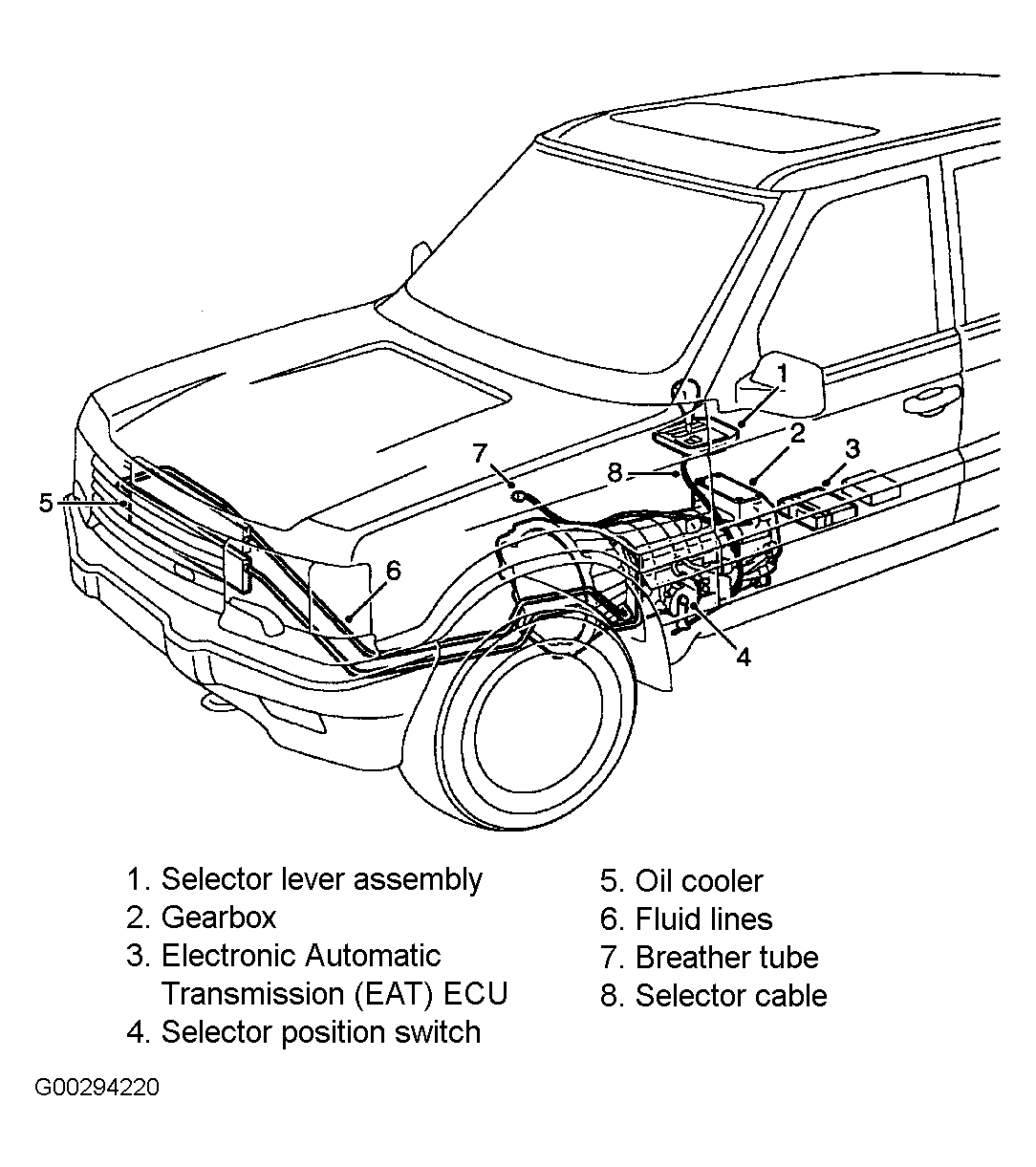 1
2
3
7
8
5
6
4

1. Selector lever assembly
2. Gearbox
3. Electronic Automatic Transmission (EAT) ECU
4. Selector position switch

5. Oil cooler
6. Fluid lines
7. Breather tube
8. Selector cable

G00294220