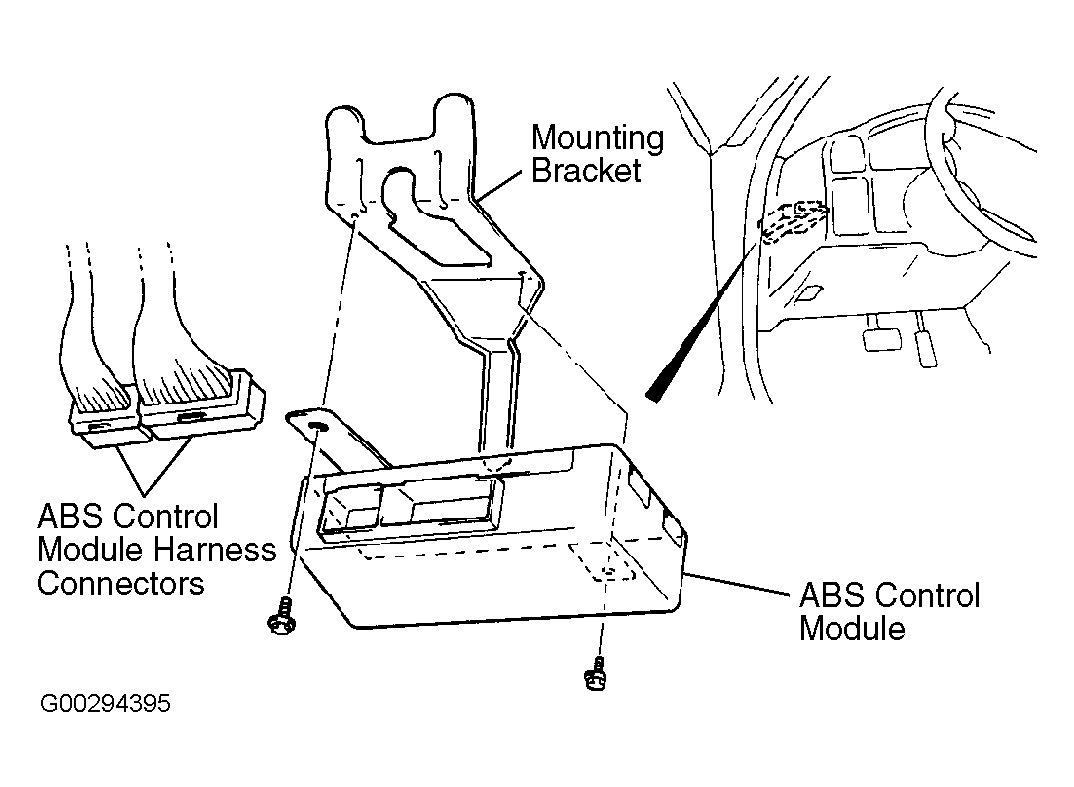 Mounting Bracket

ABS Control Module Harness Connectors

ABS Control Module

G00294395