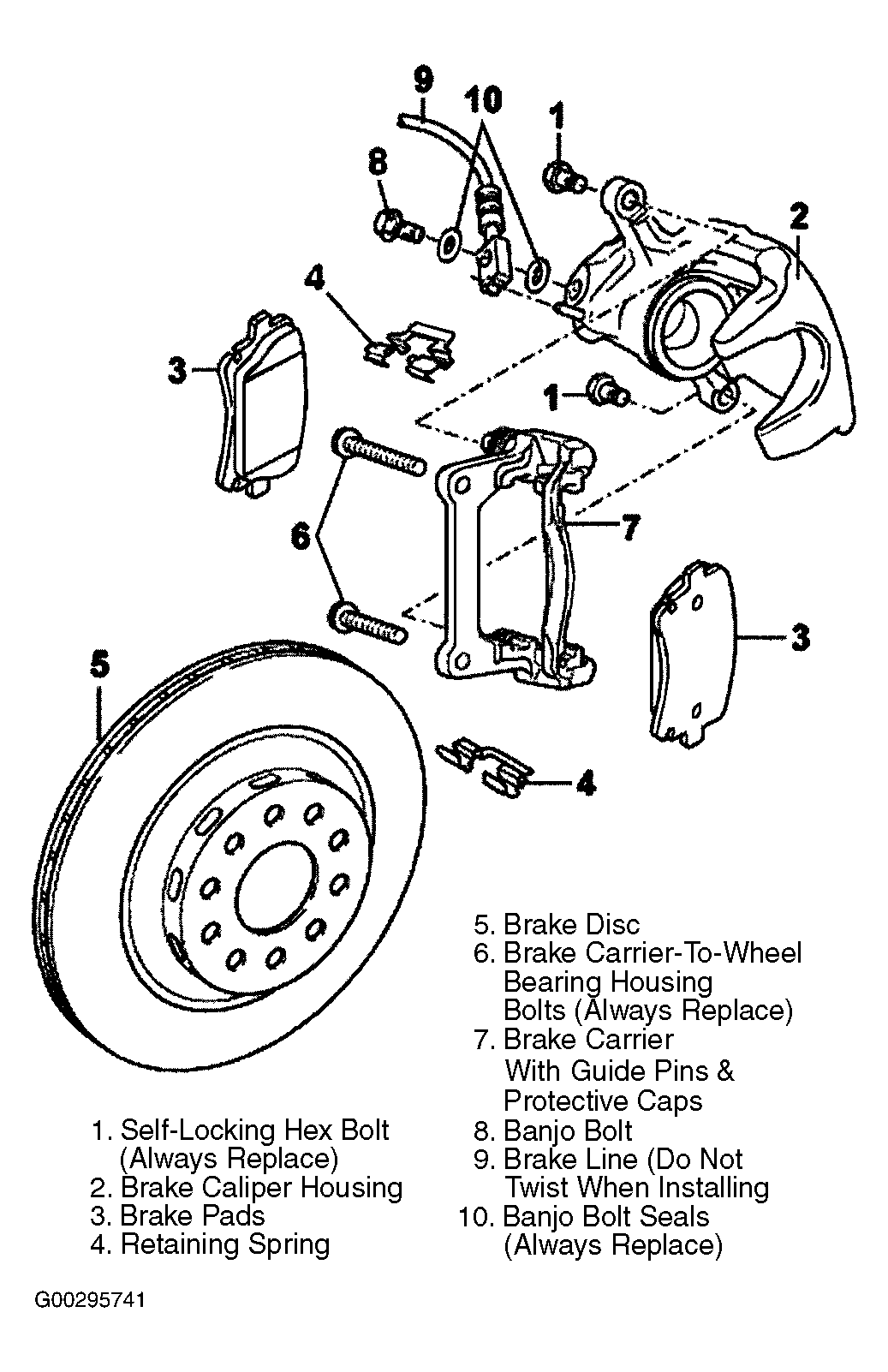 9
10
1
8
2
4
3
1
6
7
3
5
4

1. Self-Locking Hex Bolt (Always Replace)
2. Brake Caliper Housing
3. Brake Pads
4. Retaining Spring

5. Brake Disc
6. Brake Carrier-To-Wheel Bearing Housing Bolts (Always Replace)
7. Brake Carrier With Guide Pins & Protective Caps
8. Banjo Bolt
9. Brake Line (Do Not Twist When Installing
10. Banjo Bolt Seals (Always Replace)

G00295741