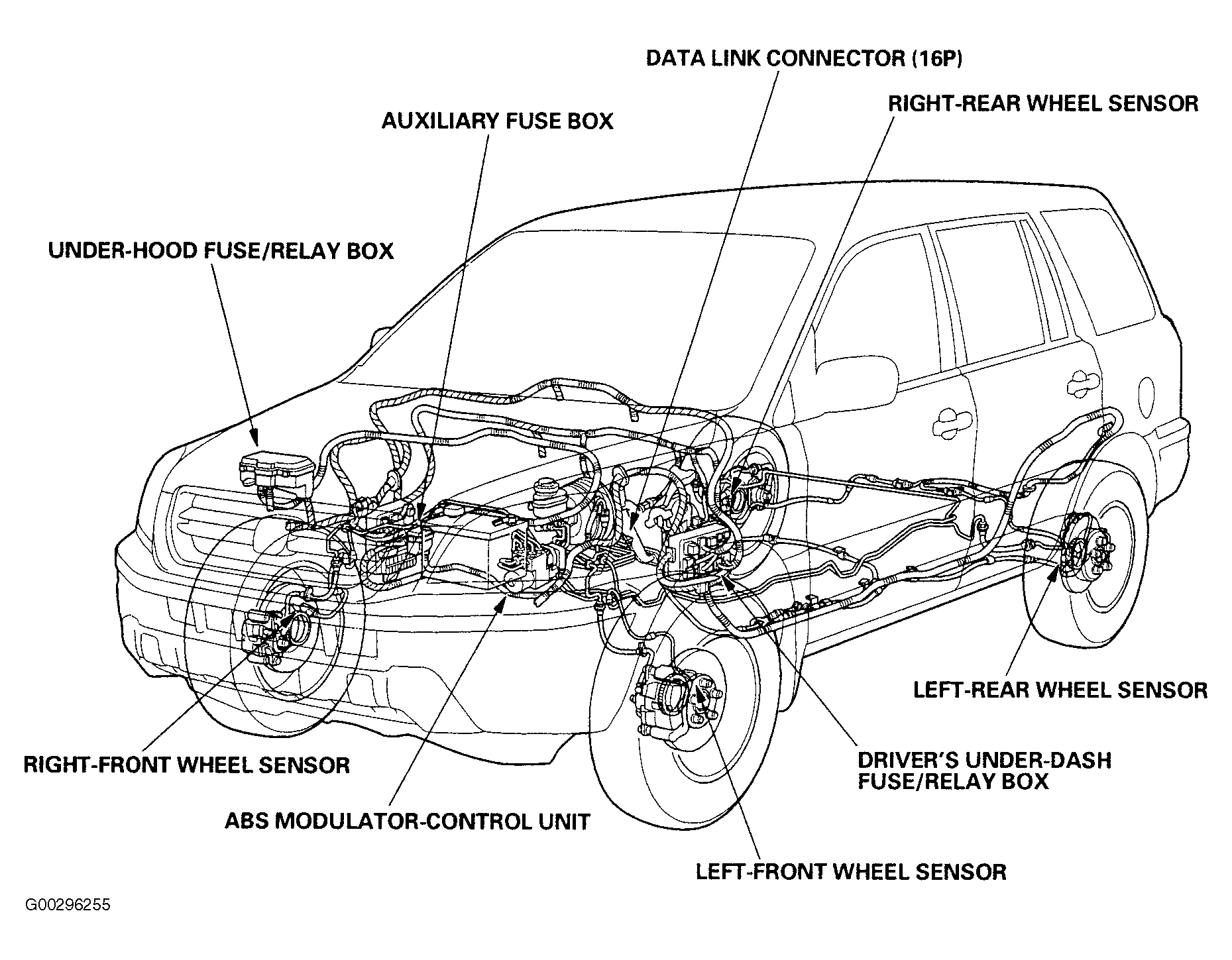 DATA LINK CONNECTOR (16P)

RIGHT-REAR WHEEL SENSOR

AUXILIARY FUSE BOX

UNDER-HOOD FUSE/RELAY BOX

LEFT-REAR WHEEL SENSOR

RIGHT-FRONT WHEEL SENSOR

DRIVER'S UNDER-DASH FUSE/RELAY BOX

ABS MODULATOR-CONTROL UNIT

LEFT-FRONT WHEEL SENSOR

G00296255