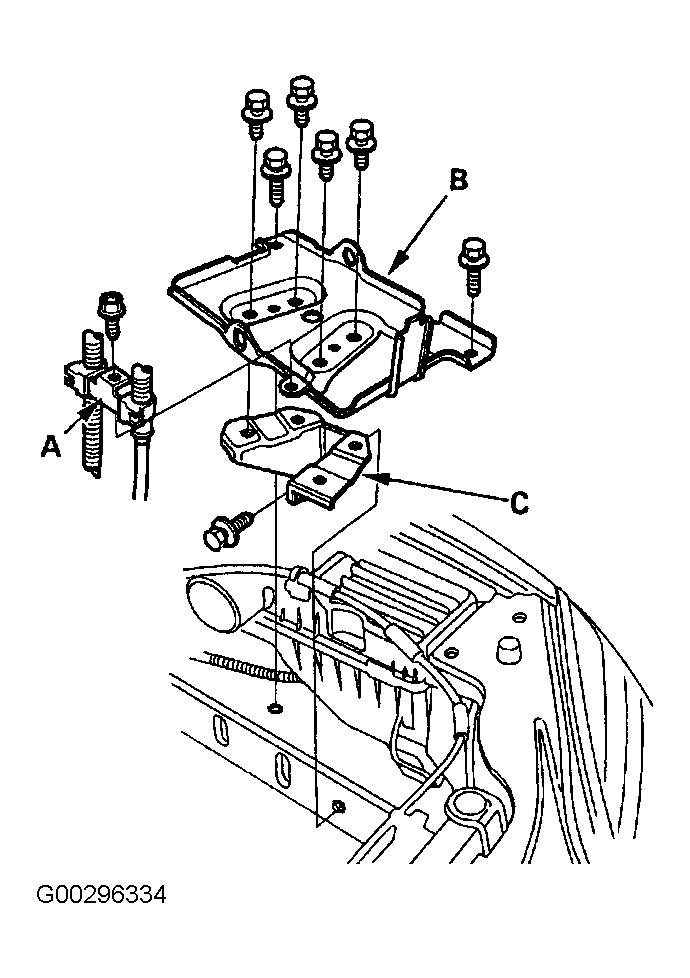 B

A

C

G00296334