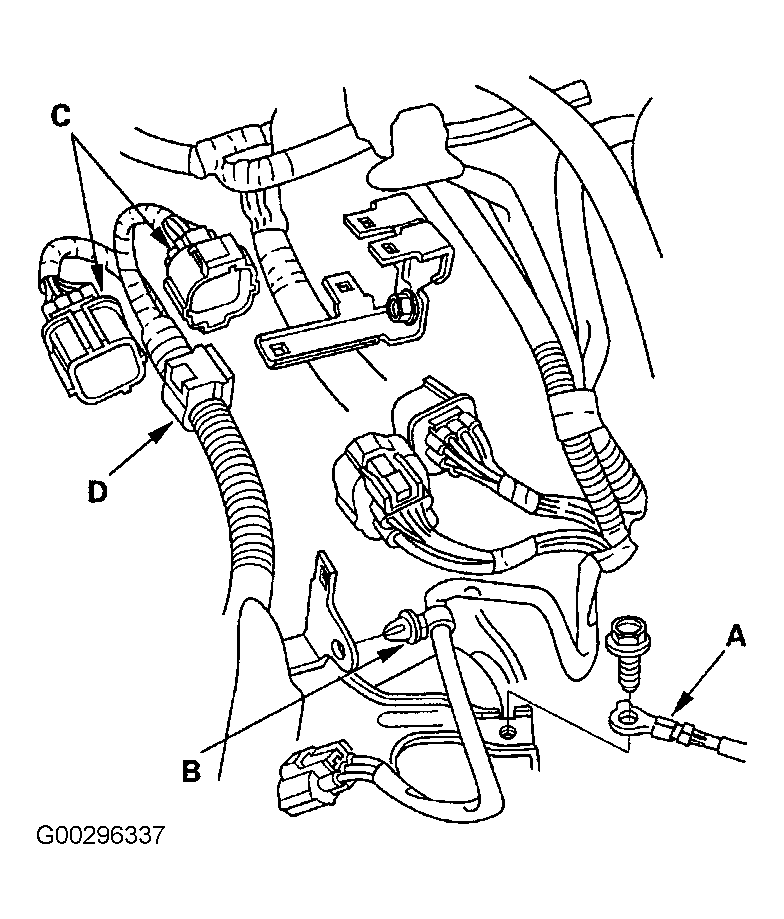 C

D

A

B

G00296337