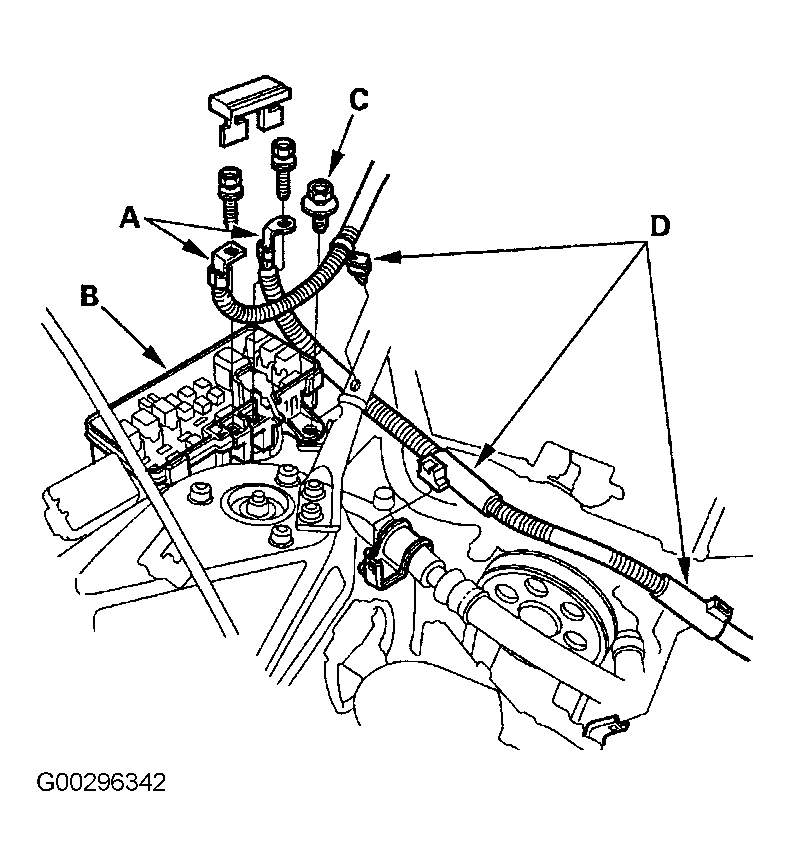 C
A
D
B
G00296342