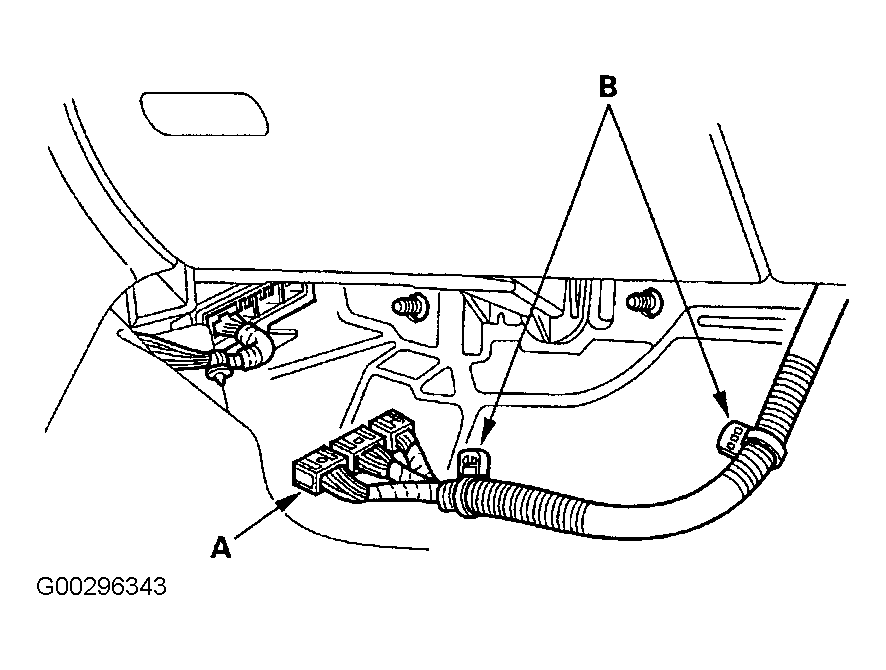 B

A

G00296343