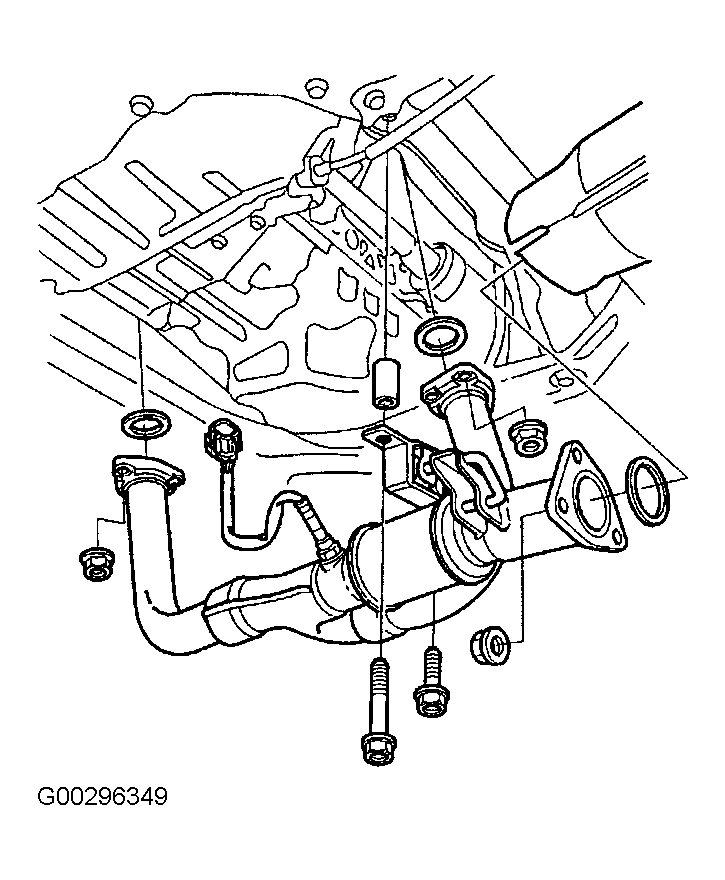 G00296349