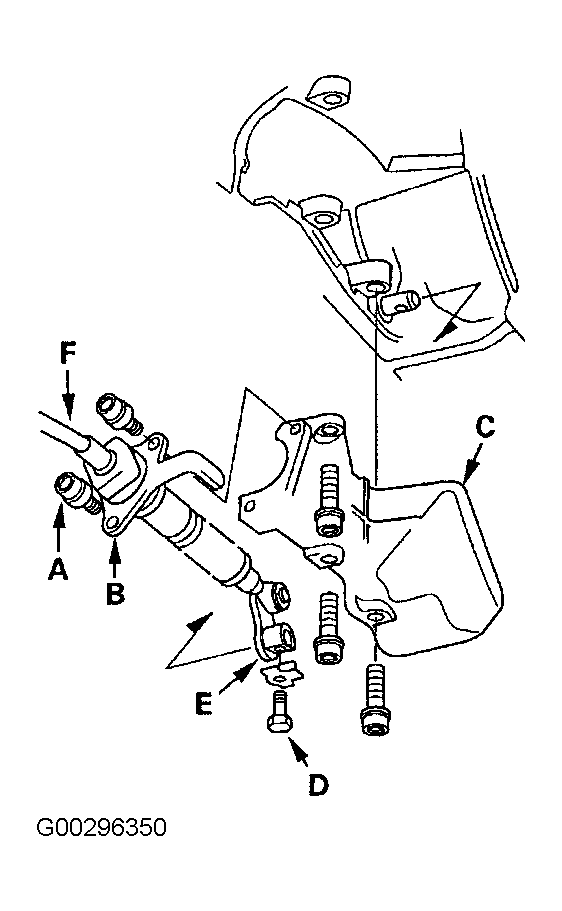 F
C
A
B
E
D
G00296350