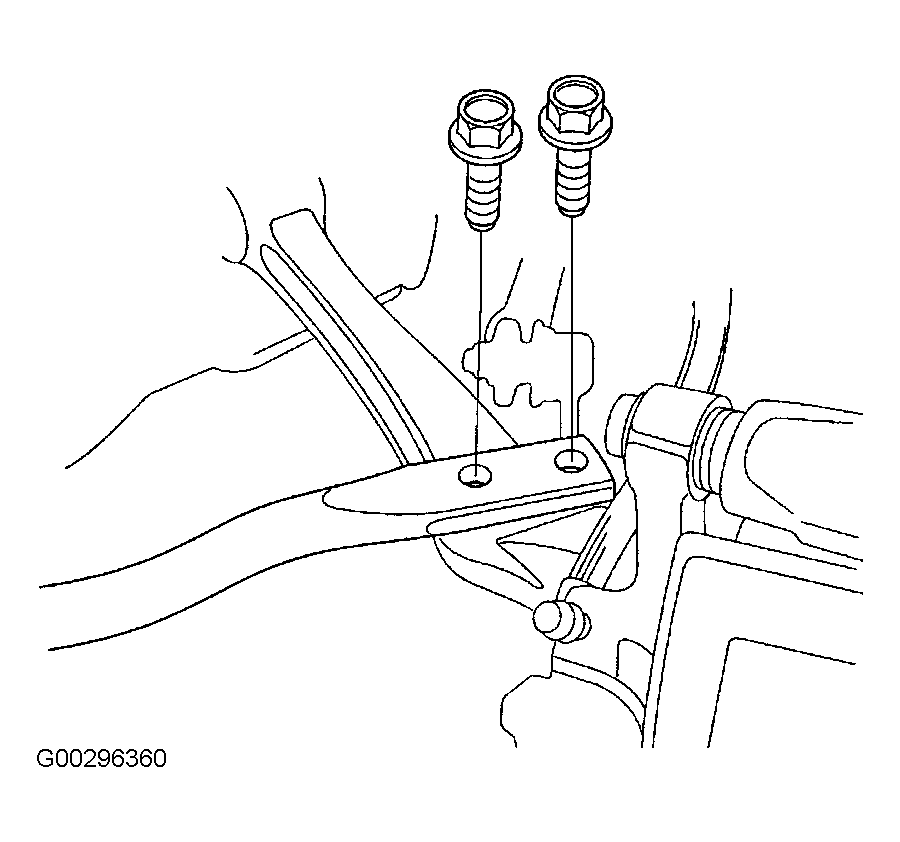 G00296360