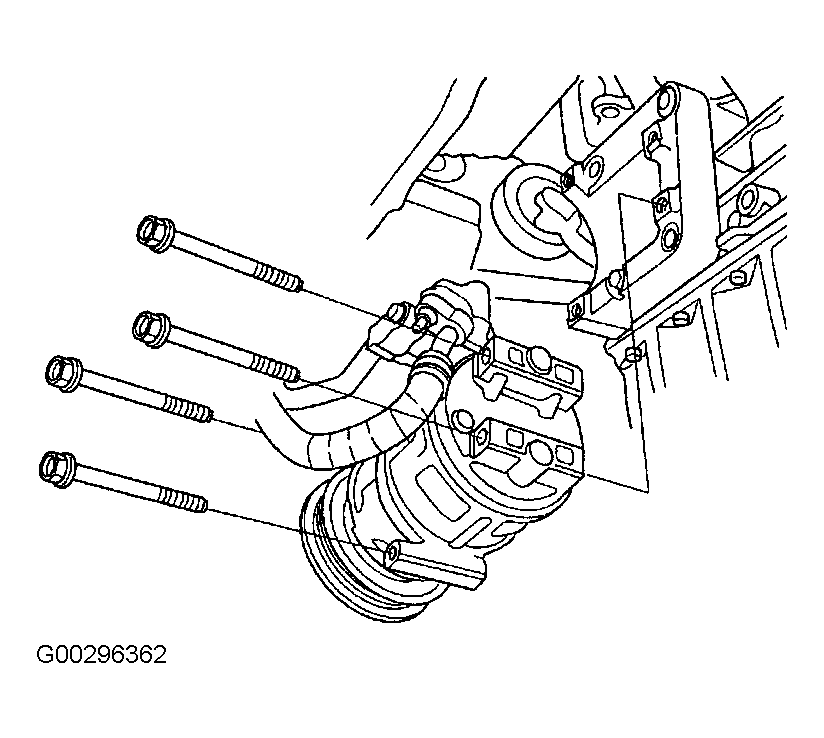 G00296362