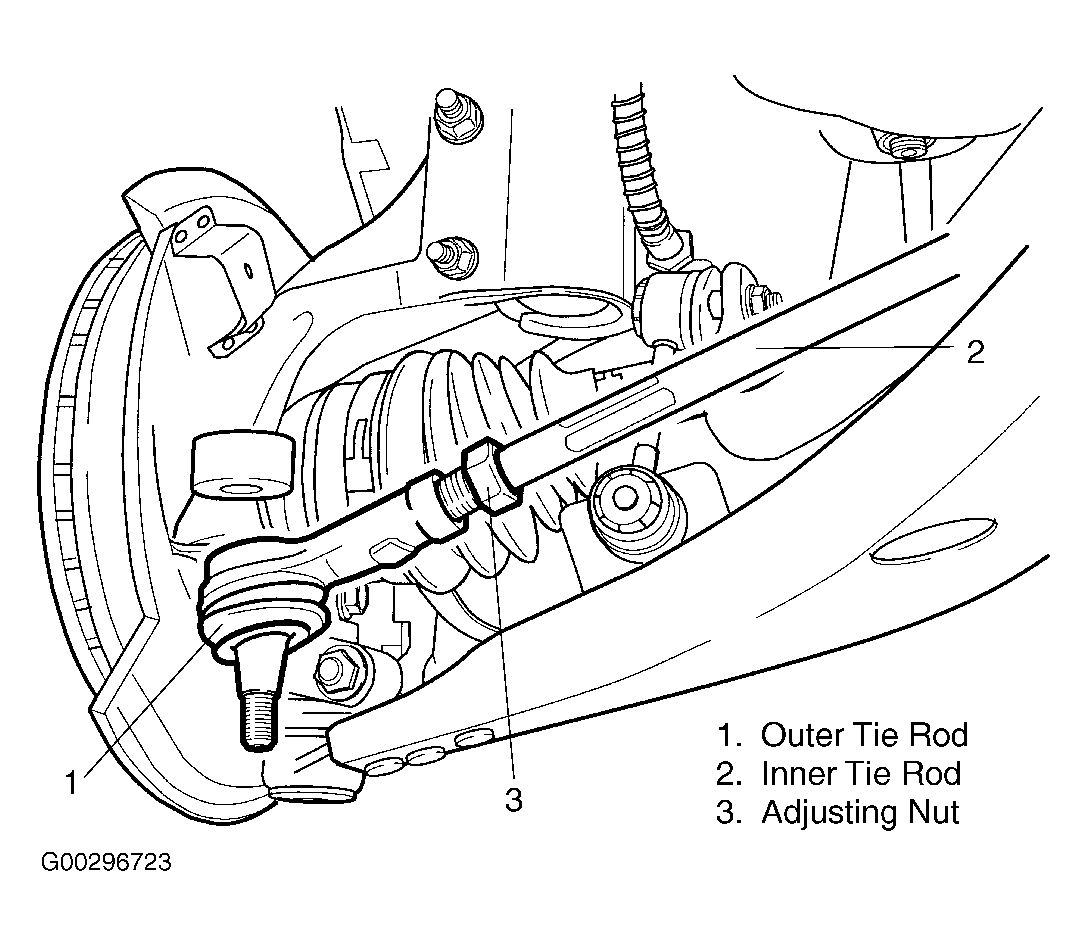 2

1

3

1. Outer Tie Rod
2. Inner Tie Rod
3. Adjusting Nut

G00296723