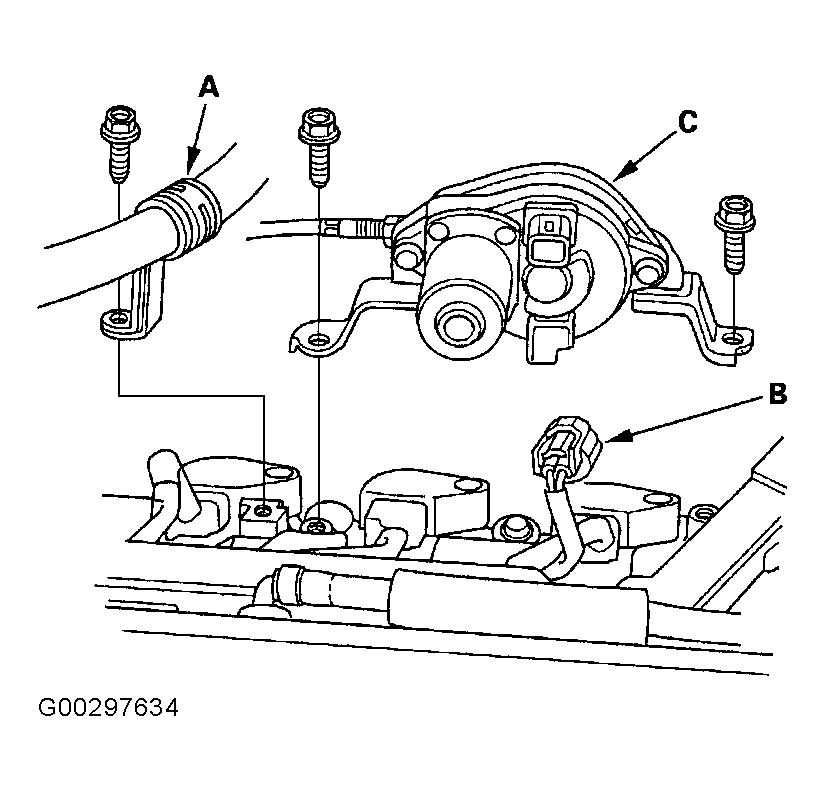 A
C
B
G00297634