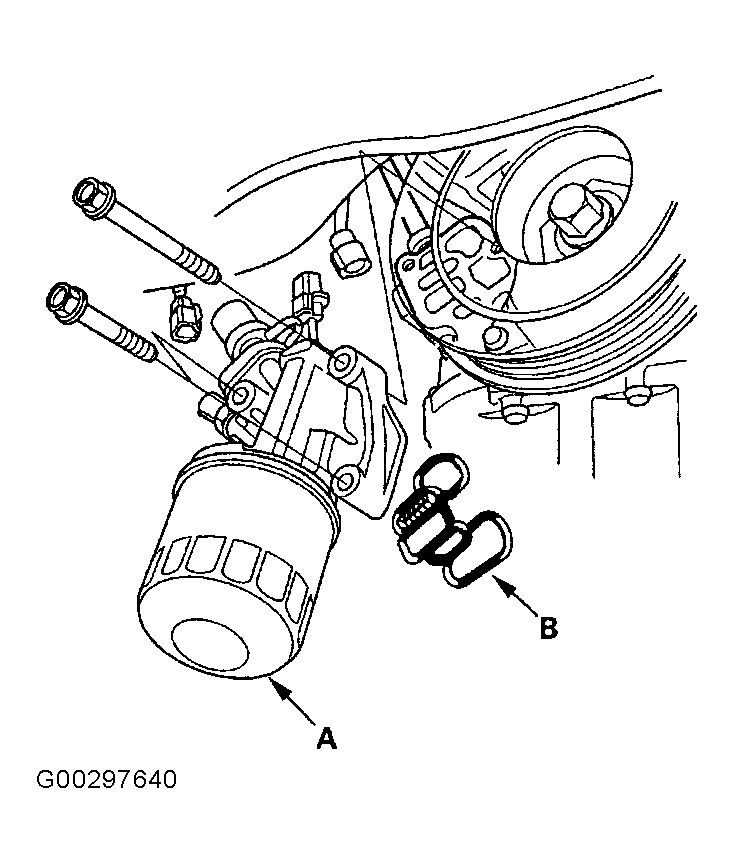 B

A

G00297640