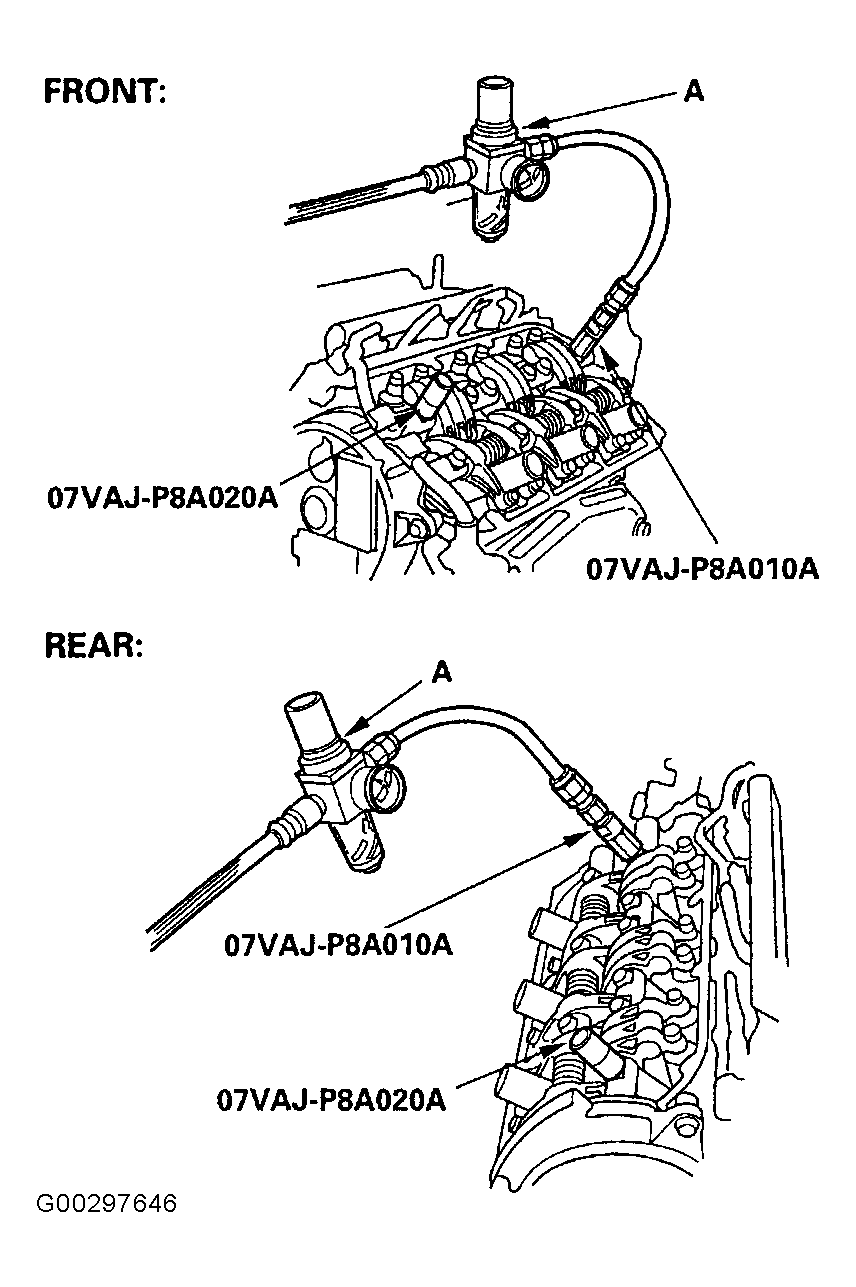 FRONT:

A

07VAJ-P8A020A

07VAJ-P8A010A

REAR:

A

07VAJ-P8A010A

07VAJ-P8A020A

G00297646