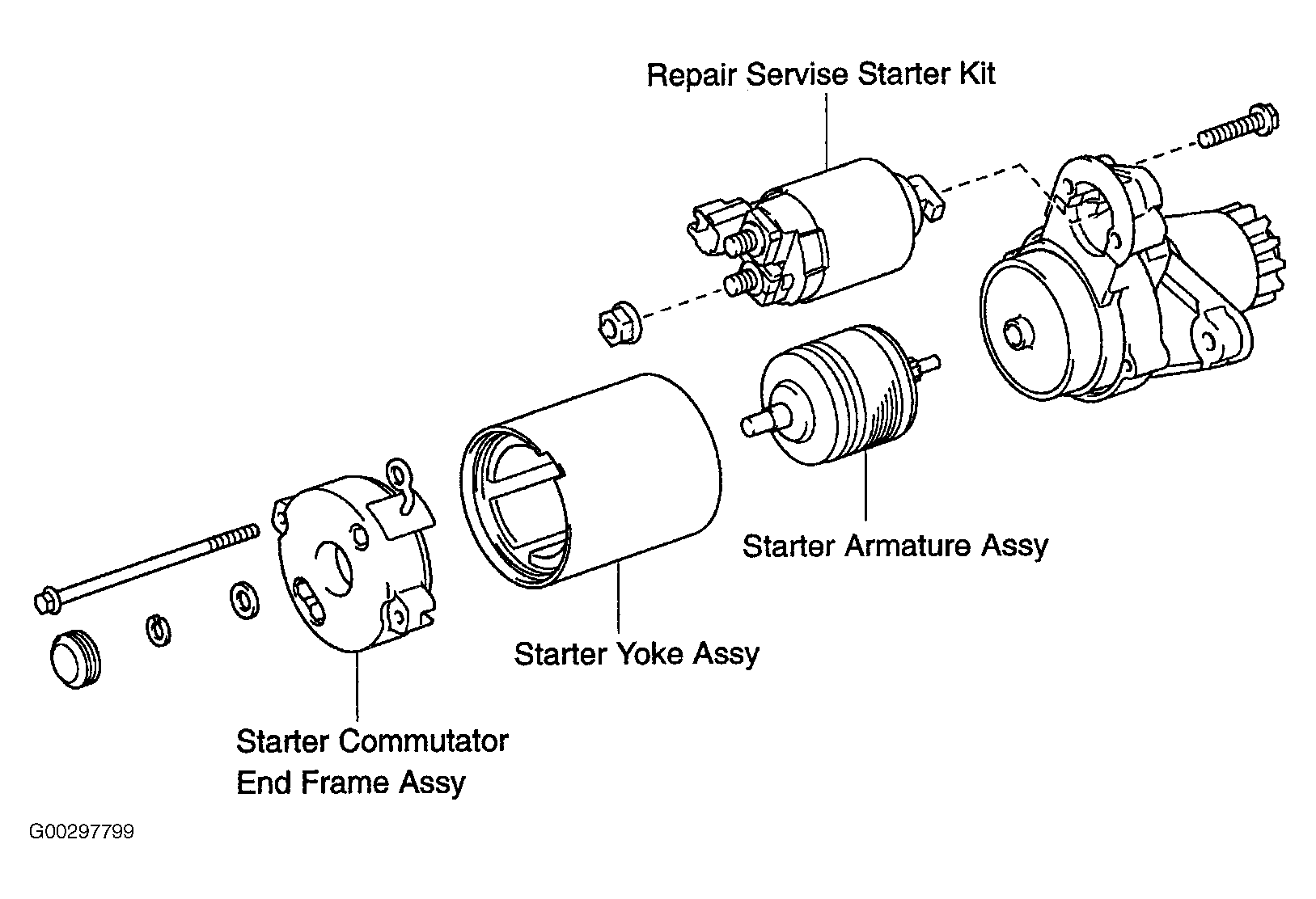 Repair Servise Starter Kit

Starter Armature Assy

Starter Yoke Assy

Starter Commutator End Frame Assy

G00297799