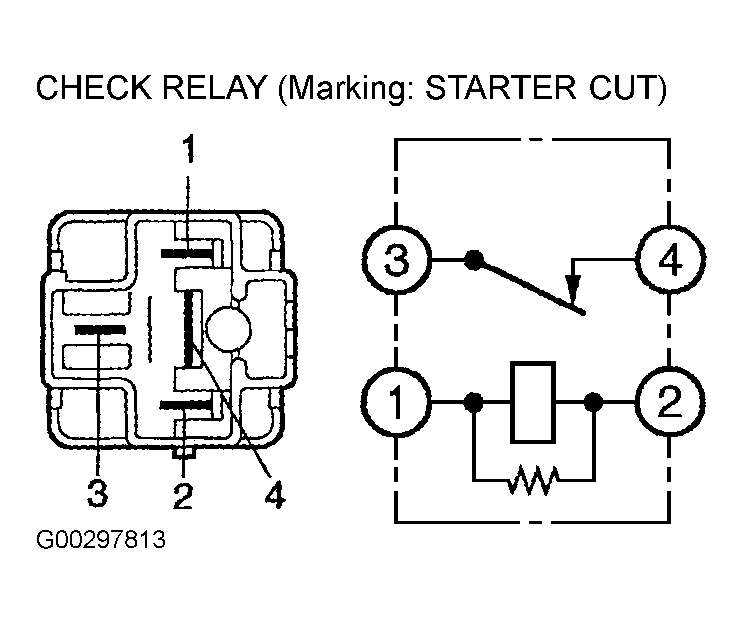 CHECK RELAY (Marking: STARTER CUT)

1

3 2 4

3 4

1 2

G00297813