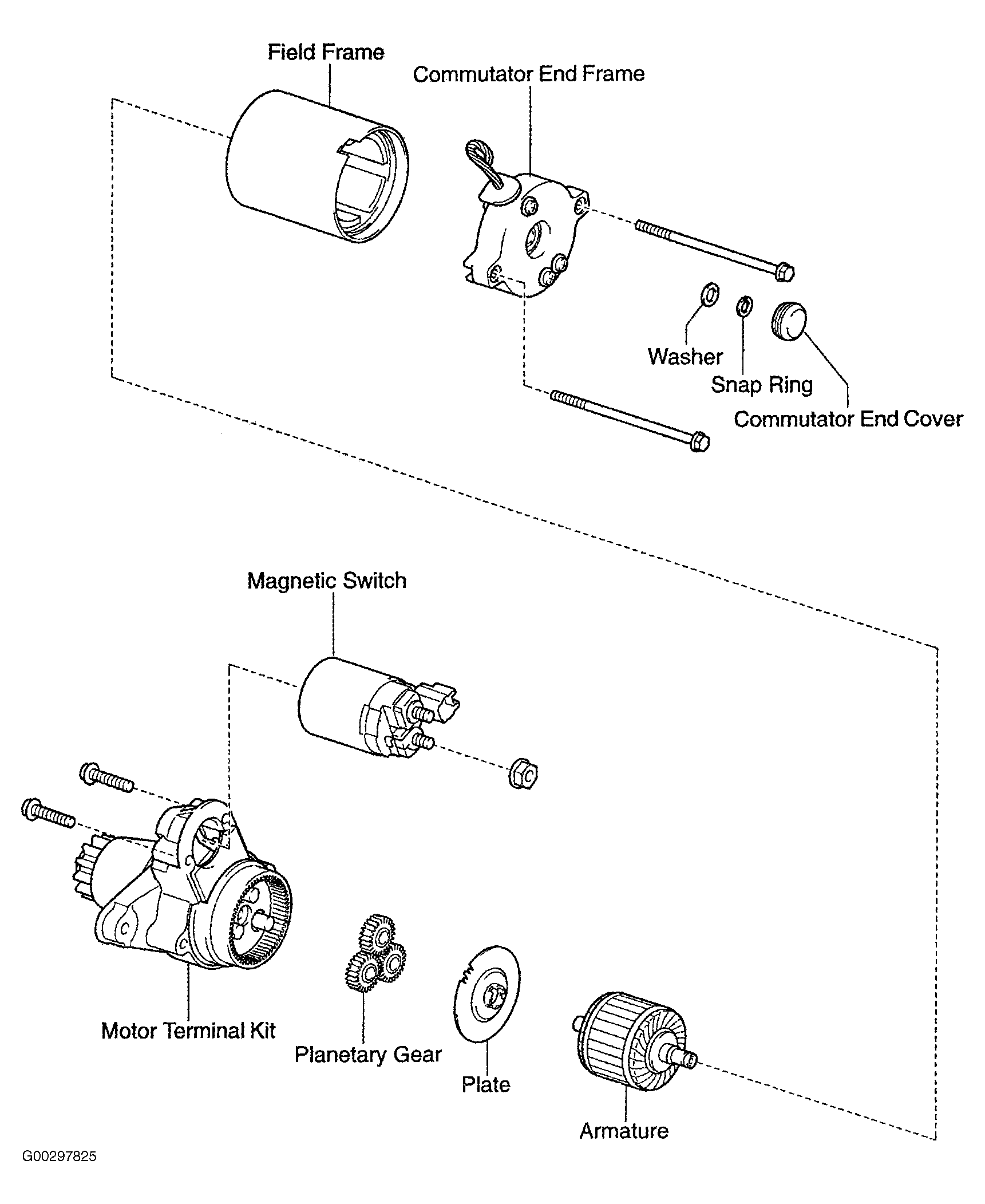 Field Frame
Commutator End Frame
Washer
Snap Ring
Commutator End Cover
Magnetic Switch
Motor Terminal Kit
Planetary Gear
Plate
Armature
G00297825