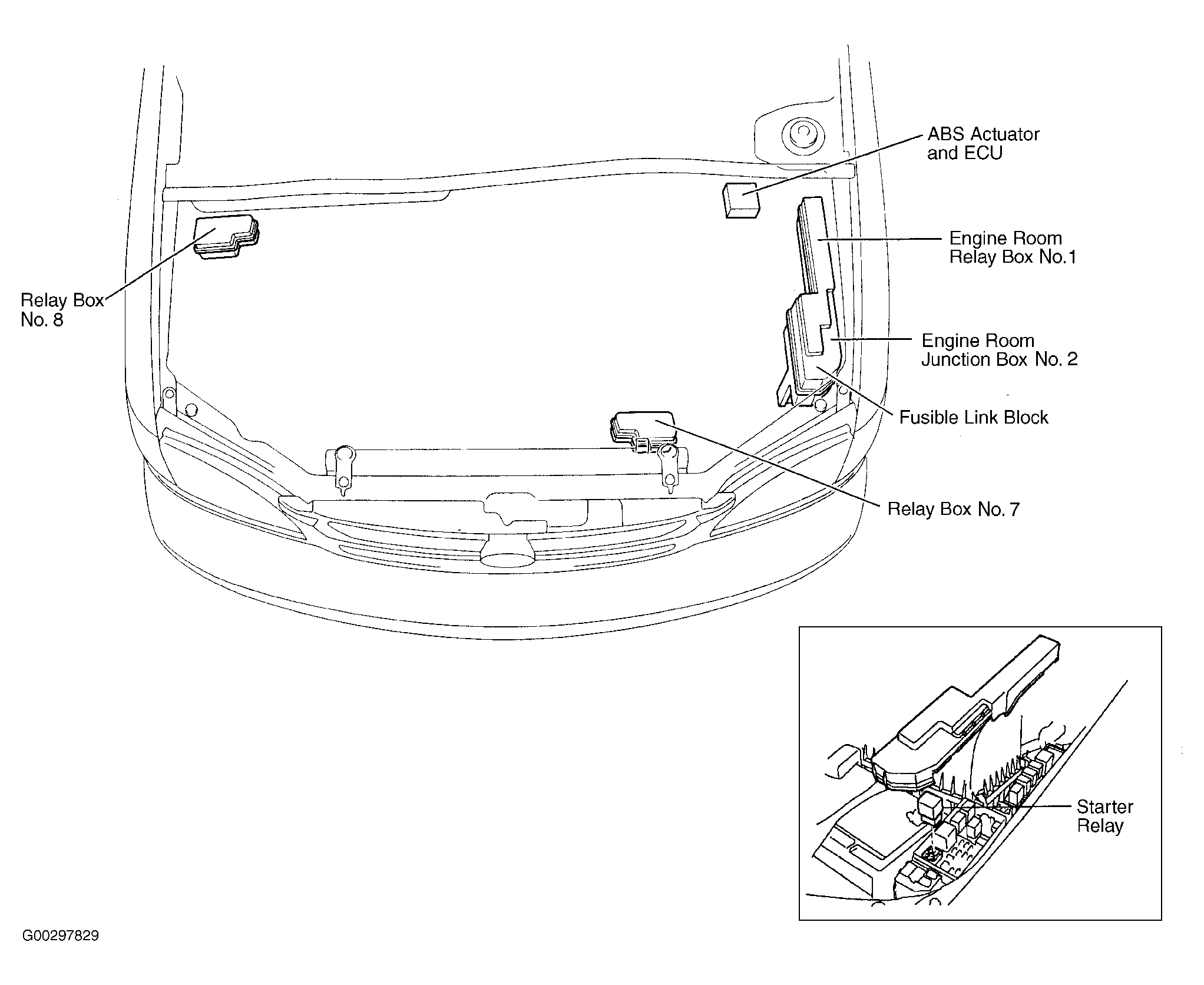 ABS Actuator and ECU

Engine Room Relay Box No.1

Relay Box No. 8

Engine Room Junction Box No. 2

Fusible Link Block

Relay Box No. 7

Starter Relay

G00297829