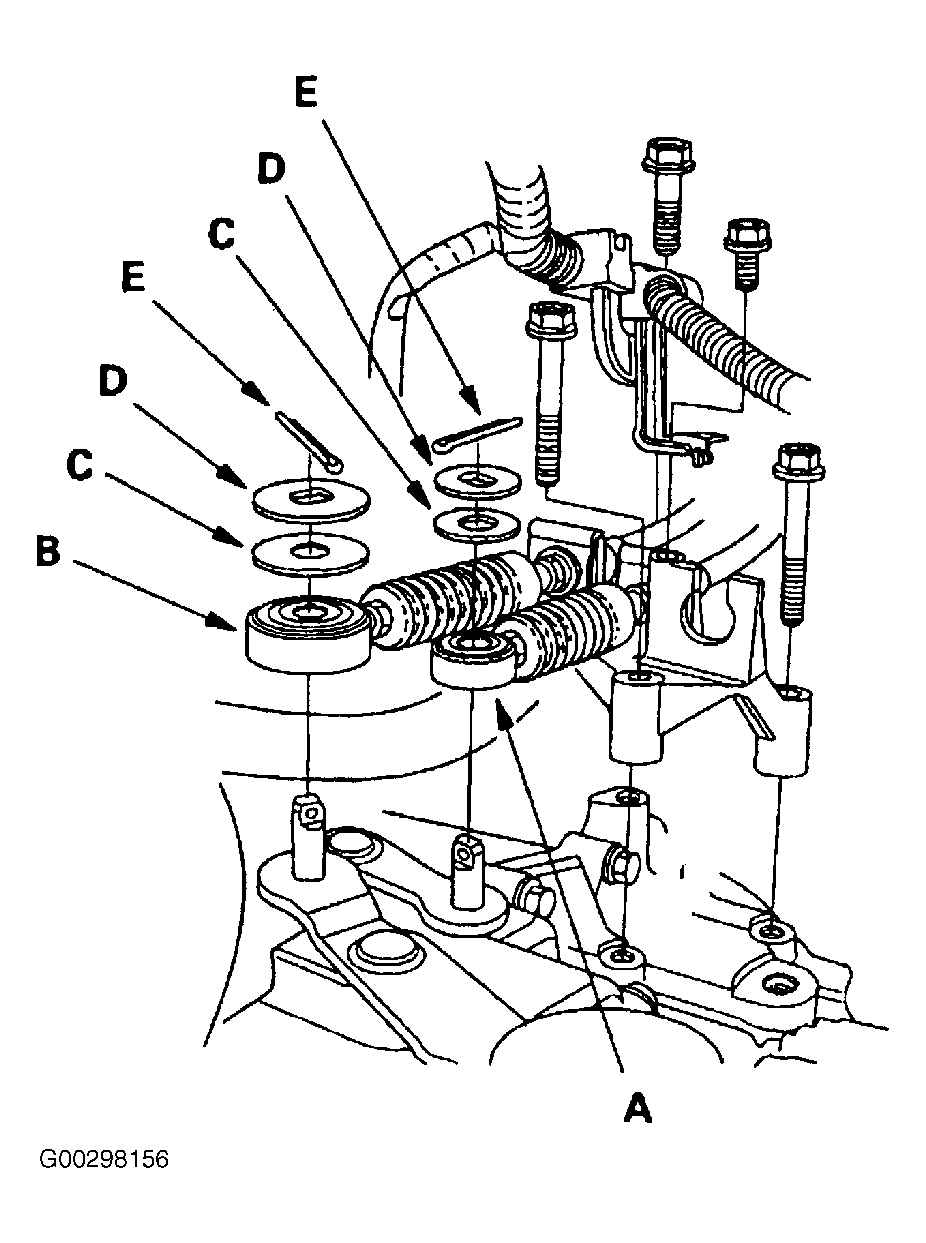 E
D
C
E
D
C
B
A
G00298156