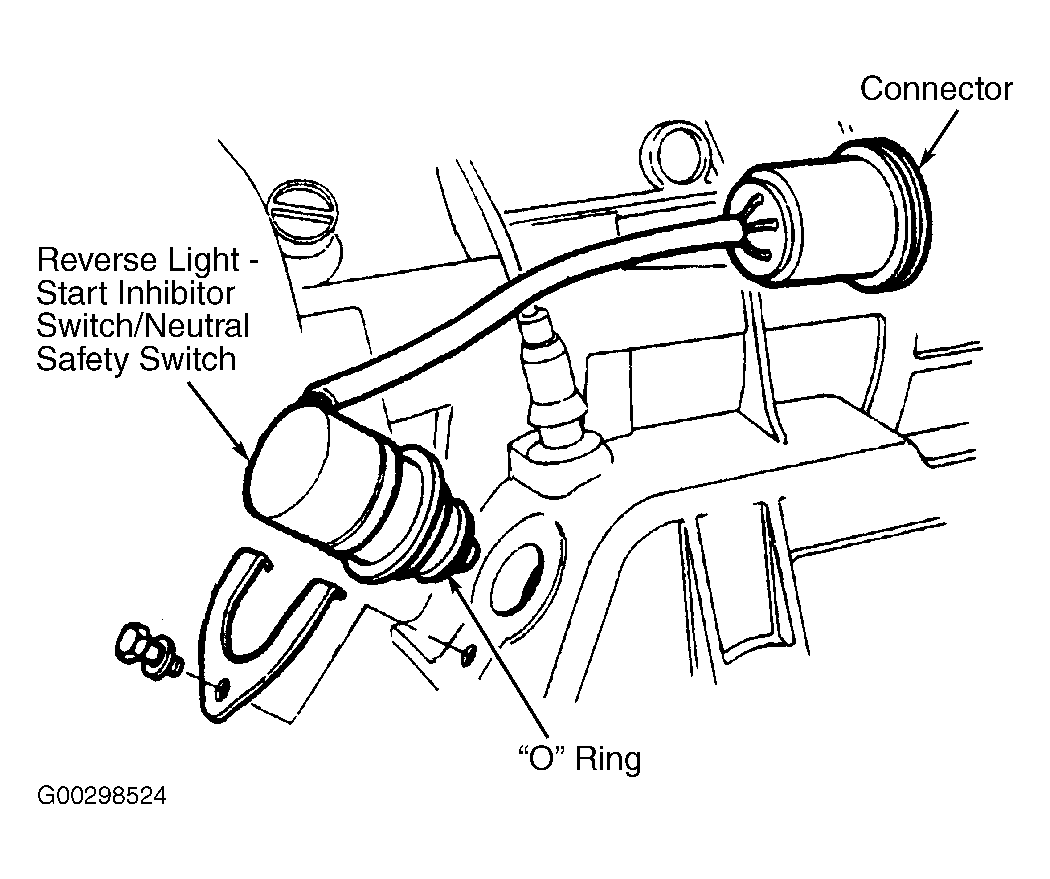 Connector

Reverse Light - Start Inhibitor Switch/Neutral Safety Switch

“O” Ring

G00298524