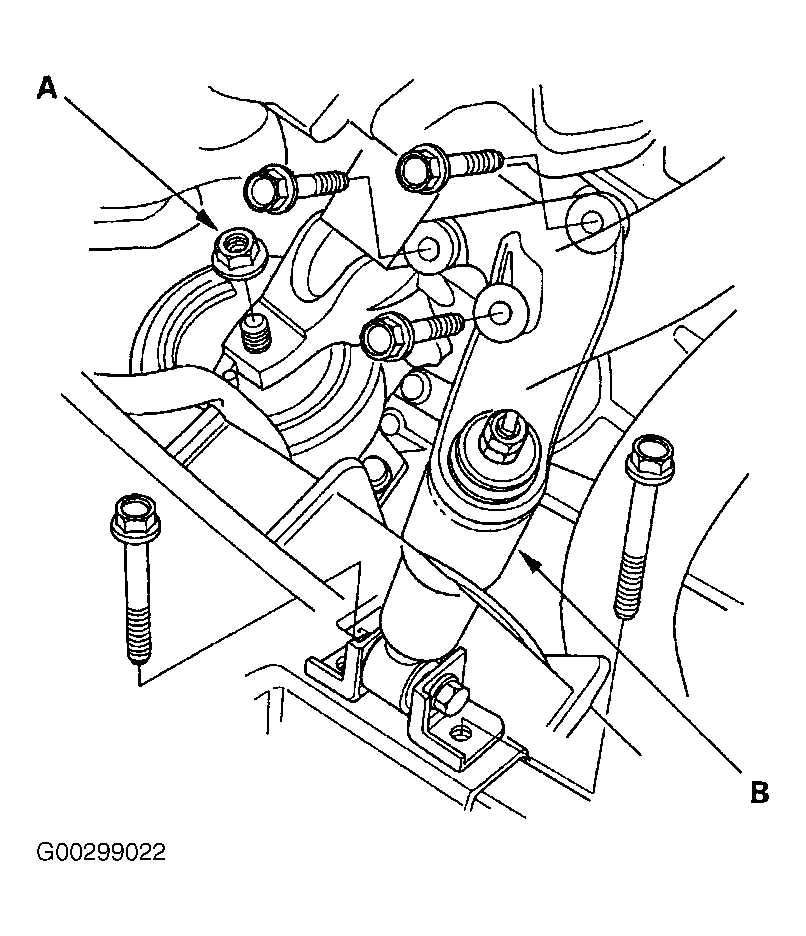 A

B

G00299022