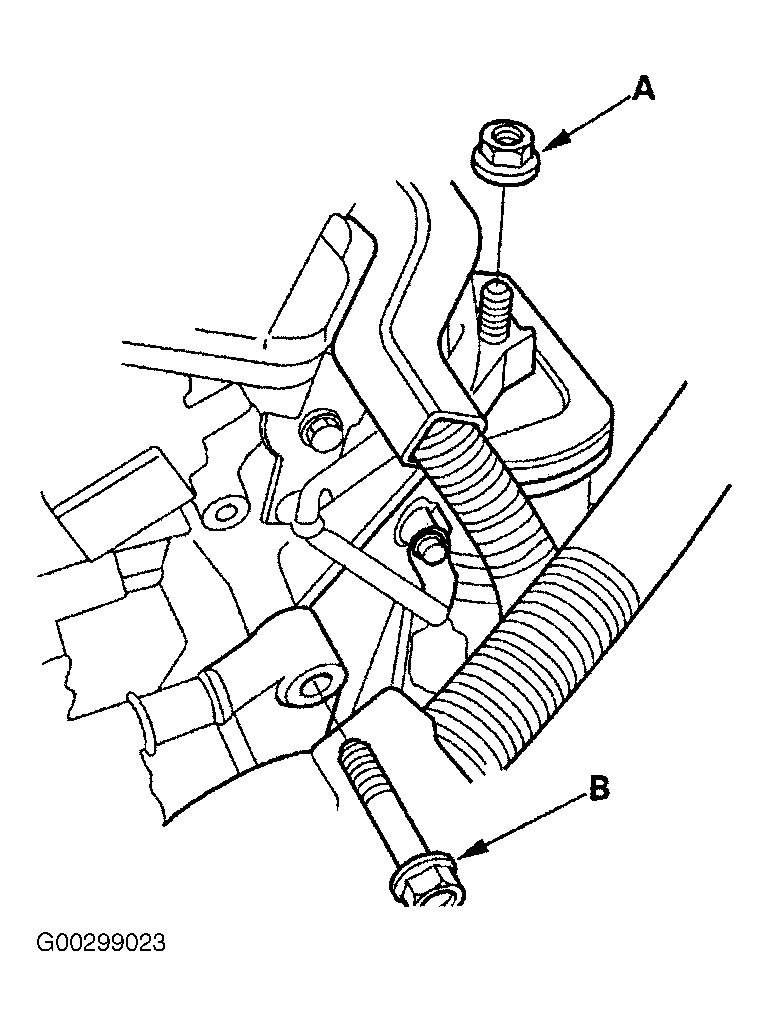 A

B

G00299023