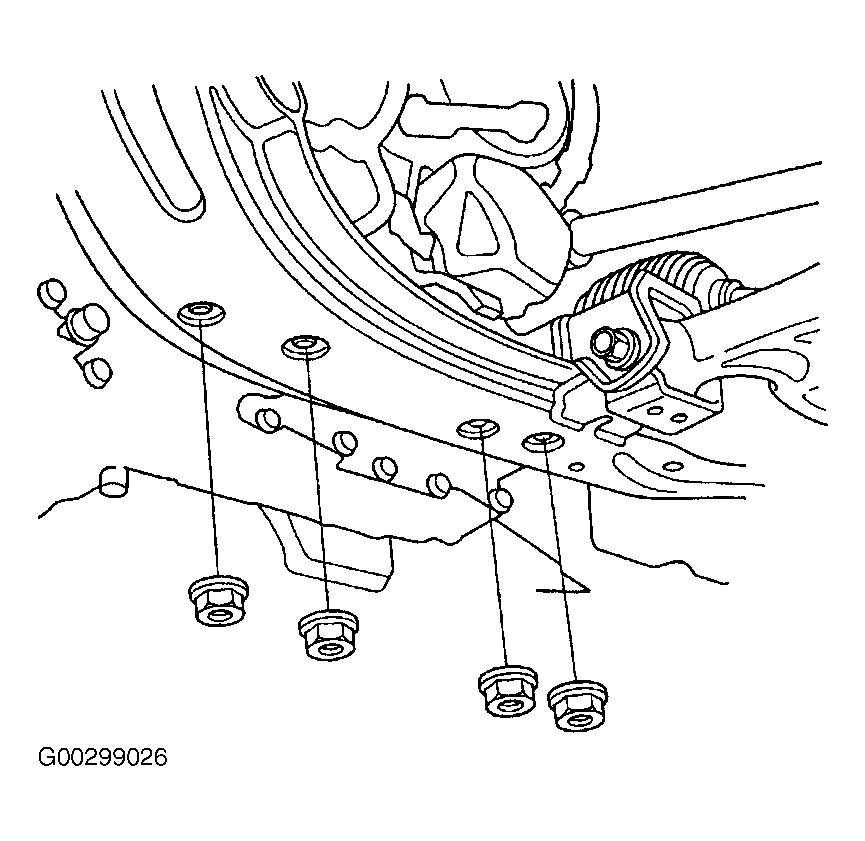 G00299026