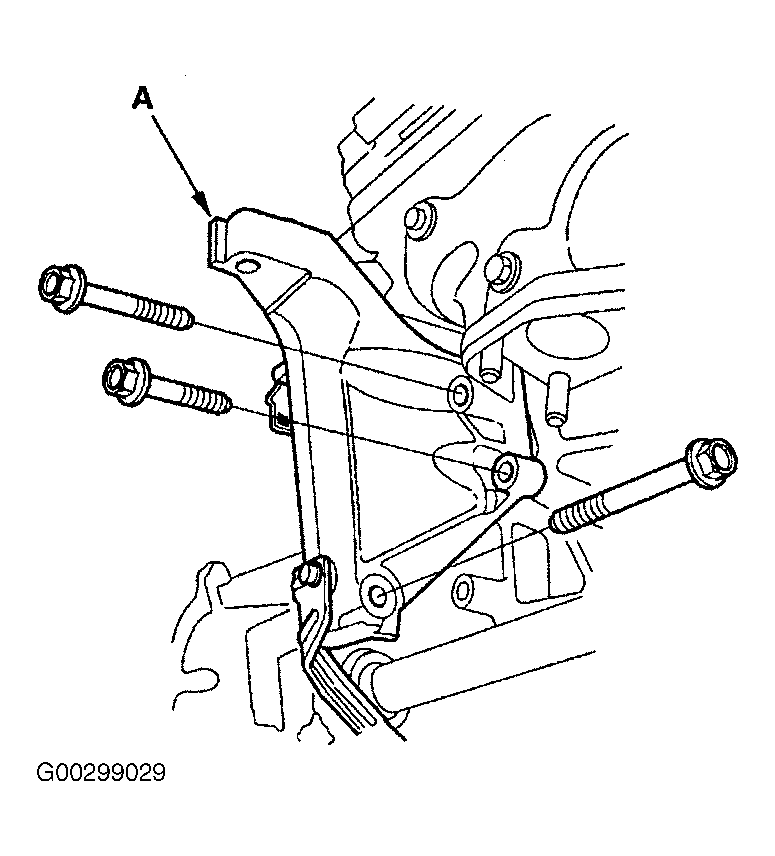 A

G00299029