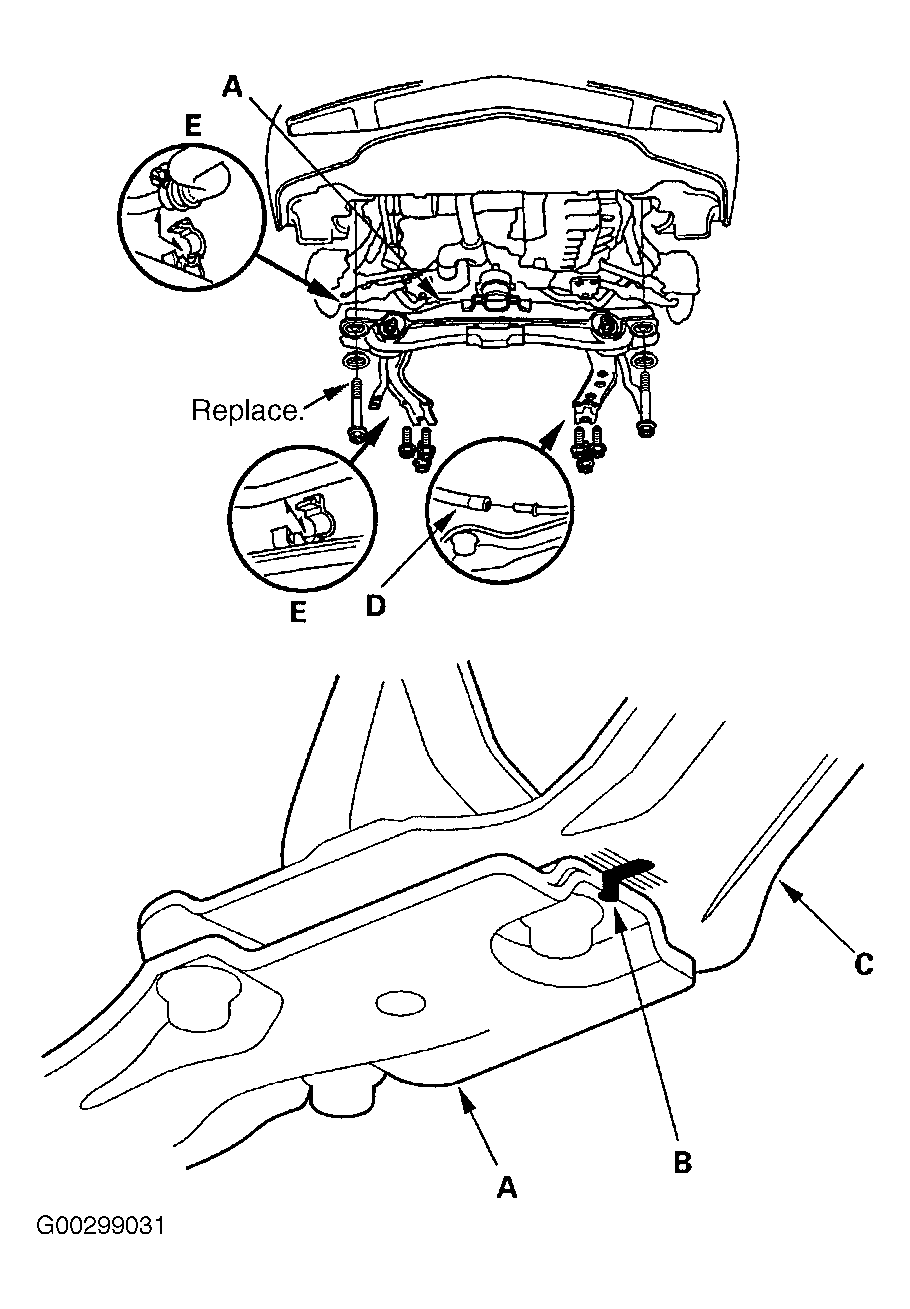 A
E
Replace.
E
D
C
B
A
G00299031