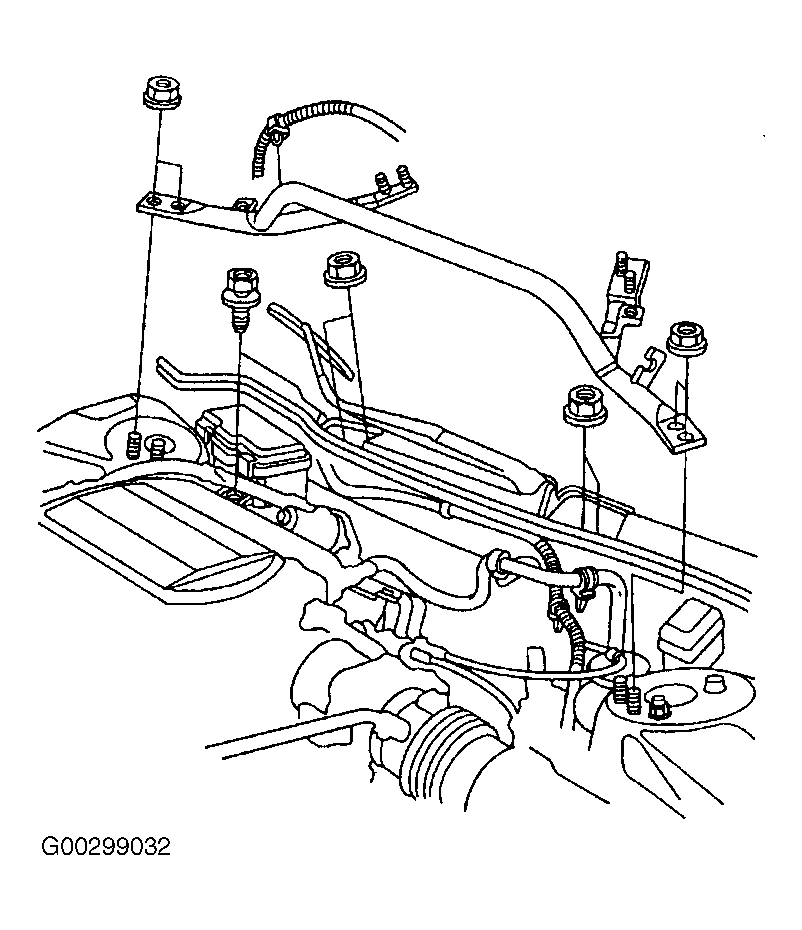 G00299032