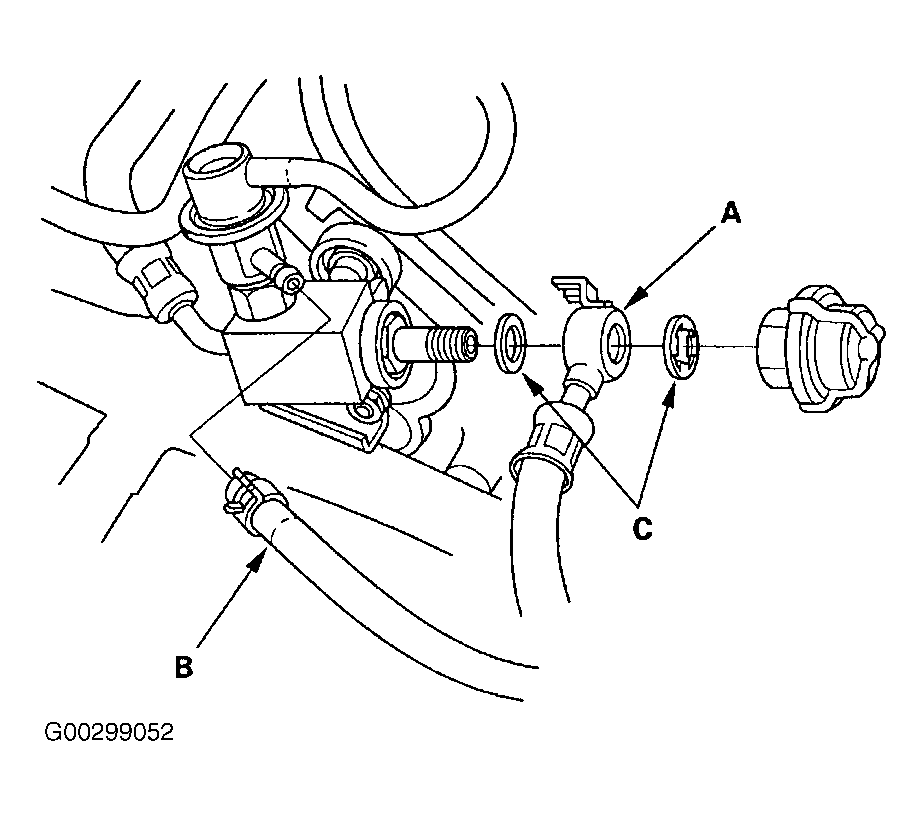 A

C

B

G00299052