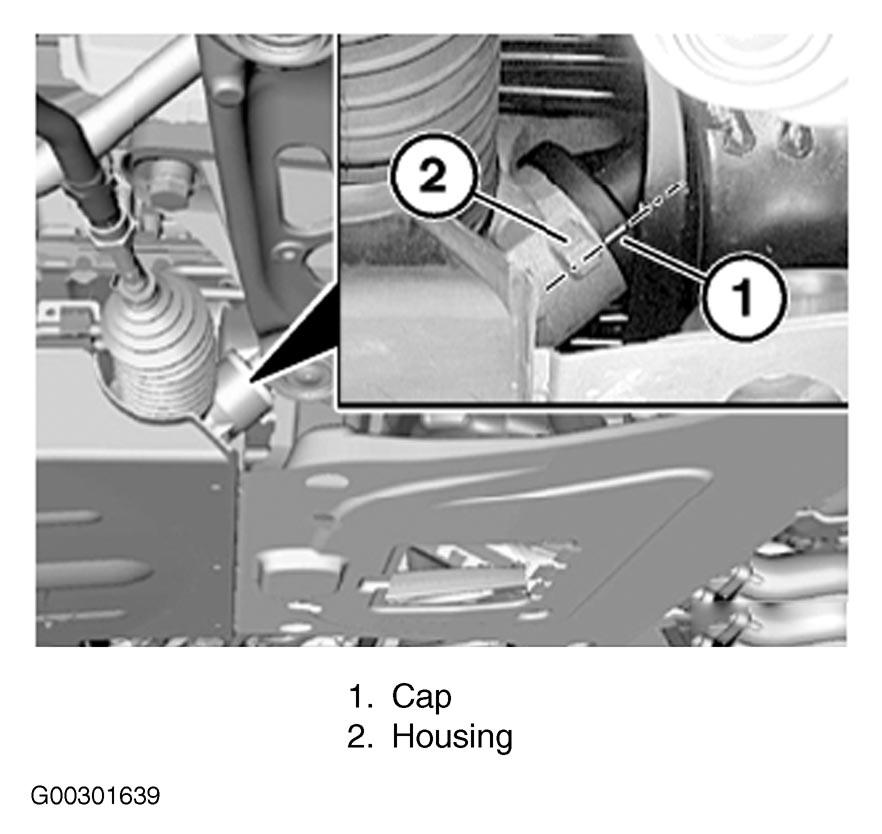 2

1

1. Cap
2. Housing

G00301639