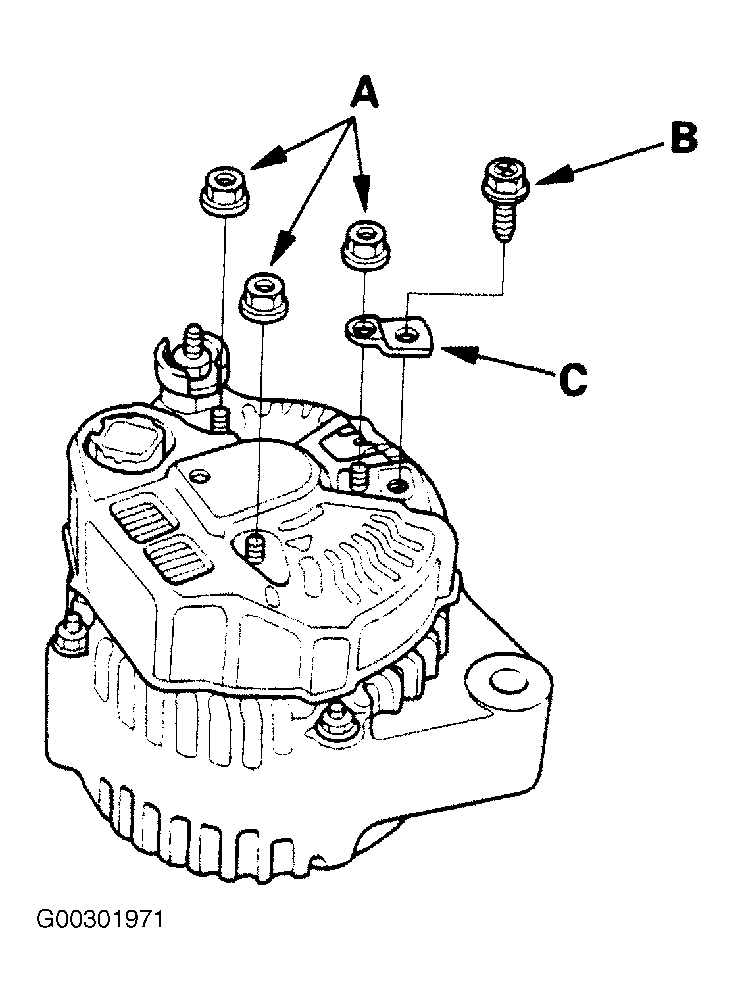 A
B
C
G00301971