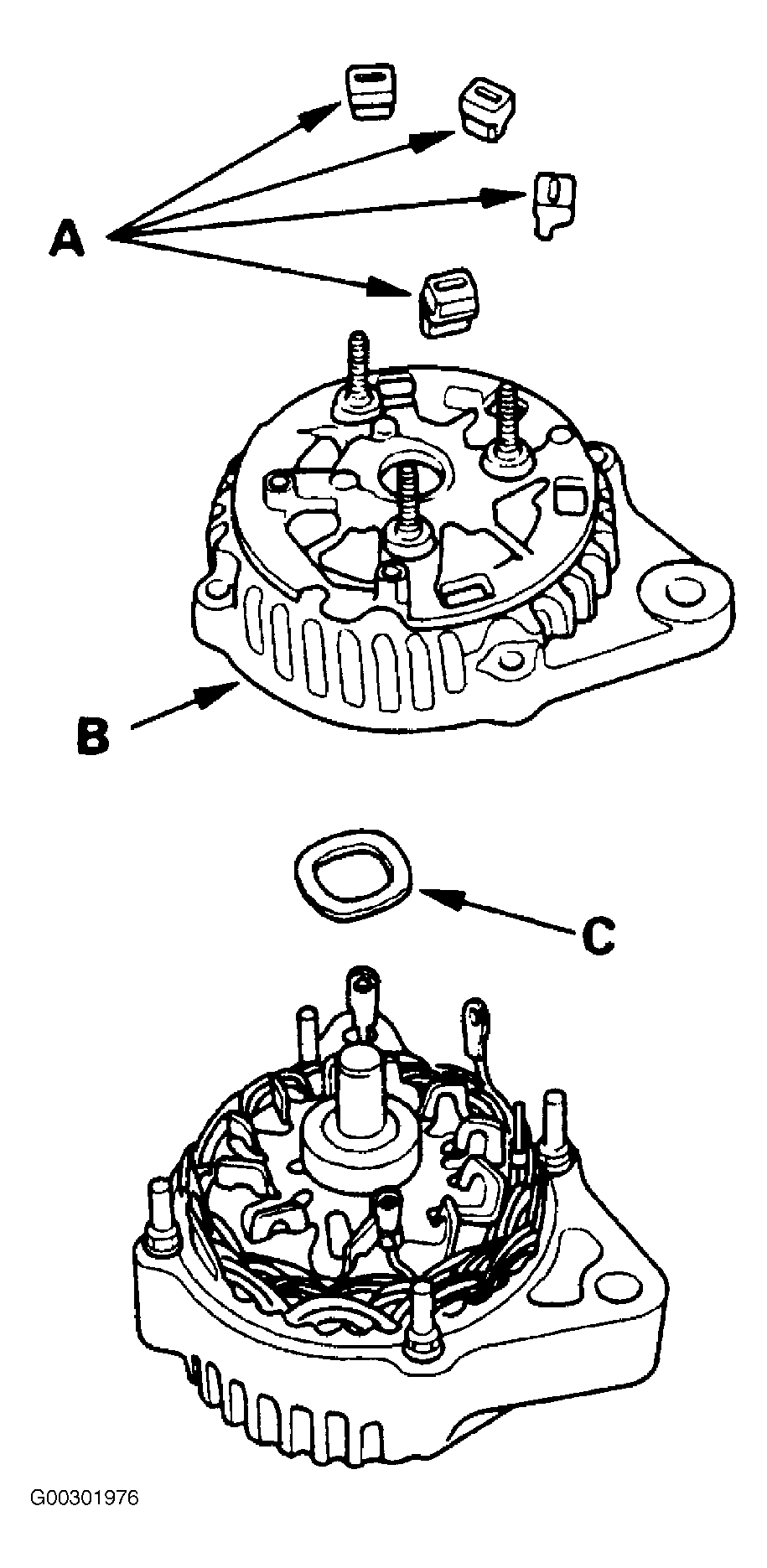 A

B

C

G00301976