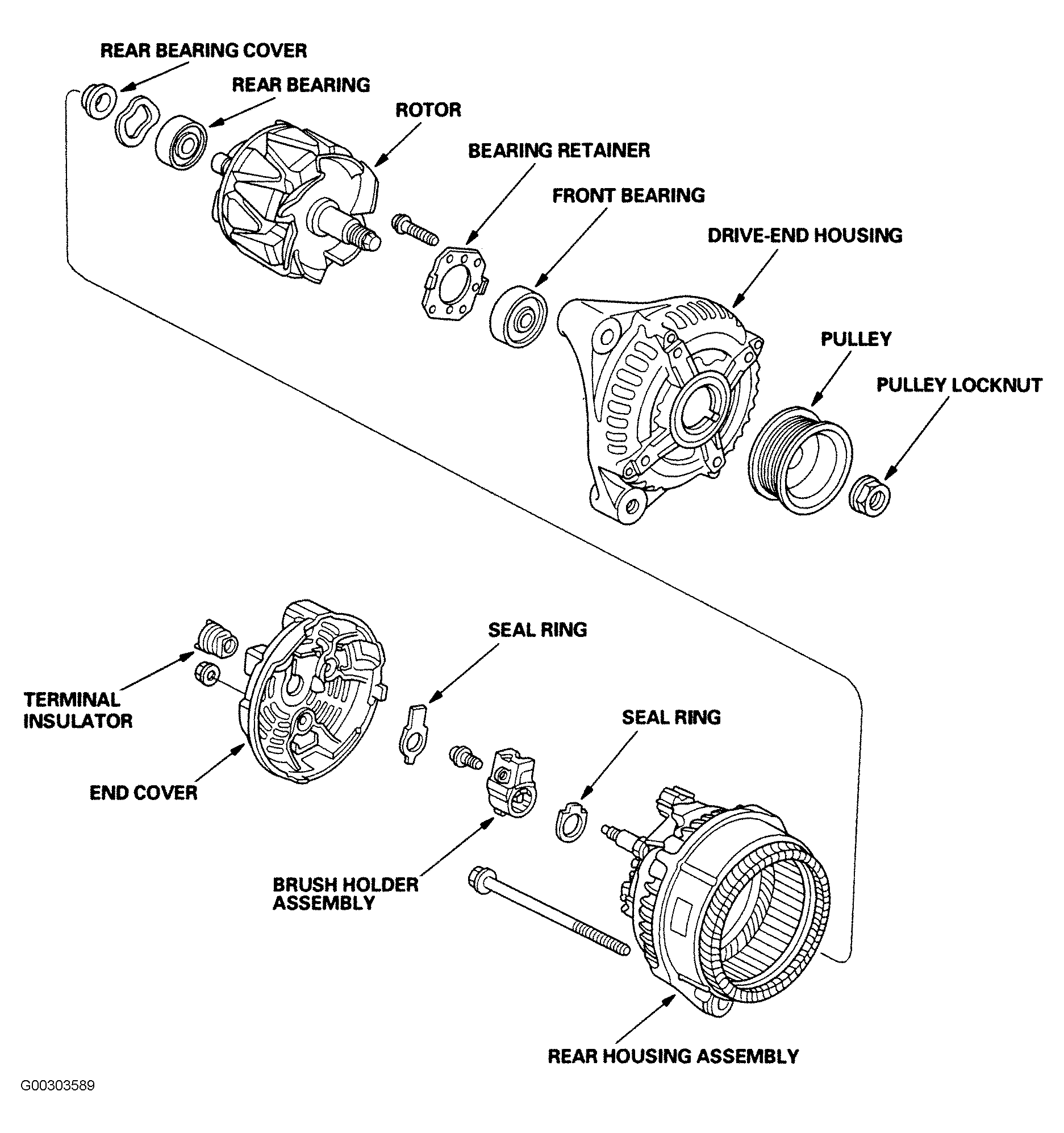 REAR BEARING COVER

REAR BEARING

ROTOR

BEARING RETAINER

FRONT BEARING

DRIVE-END HOUSING

PULLEY

PULLEY LOCKNUT

SEAL RING

TERMINAL INSULATOR

SEAL RING

END COVER

BRUSH HOLDER ASSEMBLY

REAR HOUSING ASSEMBLY

G00303589