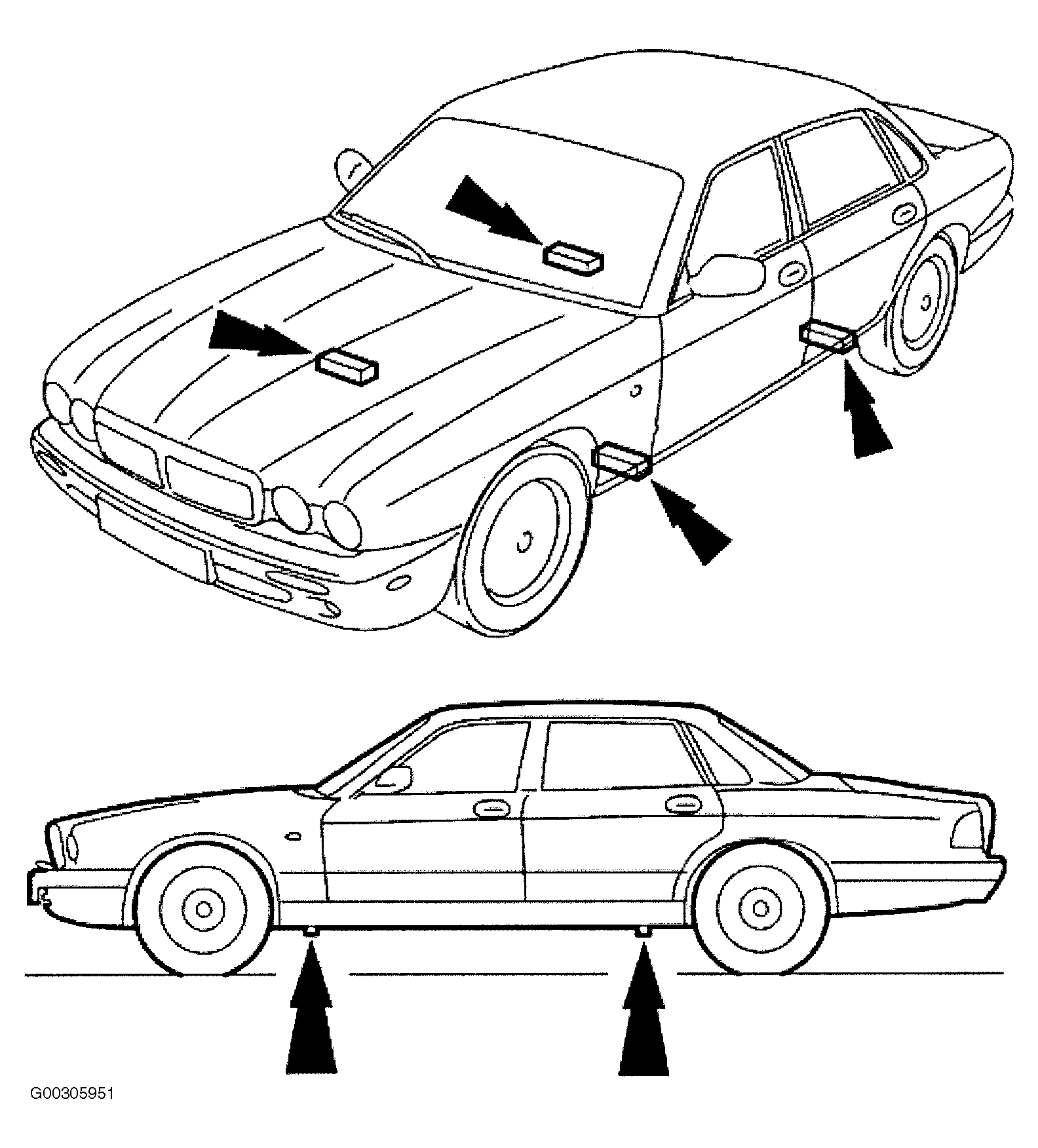 G00305951