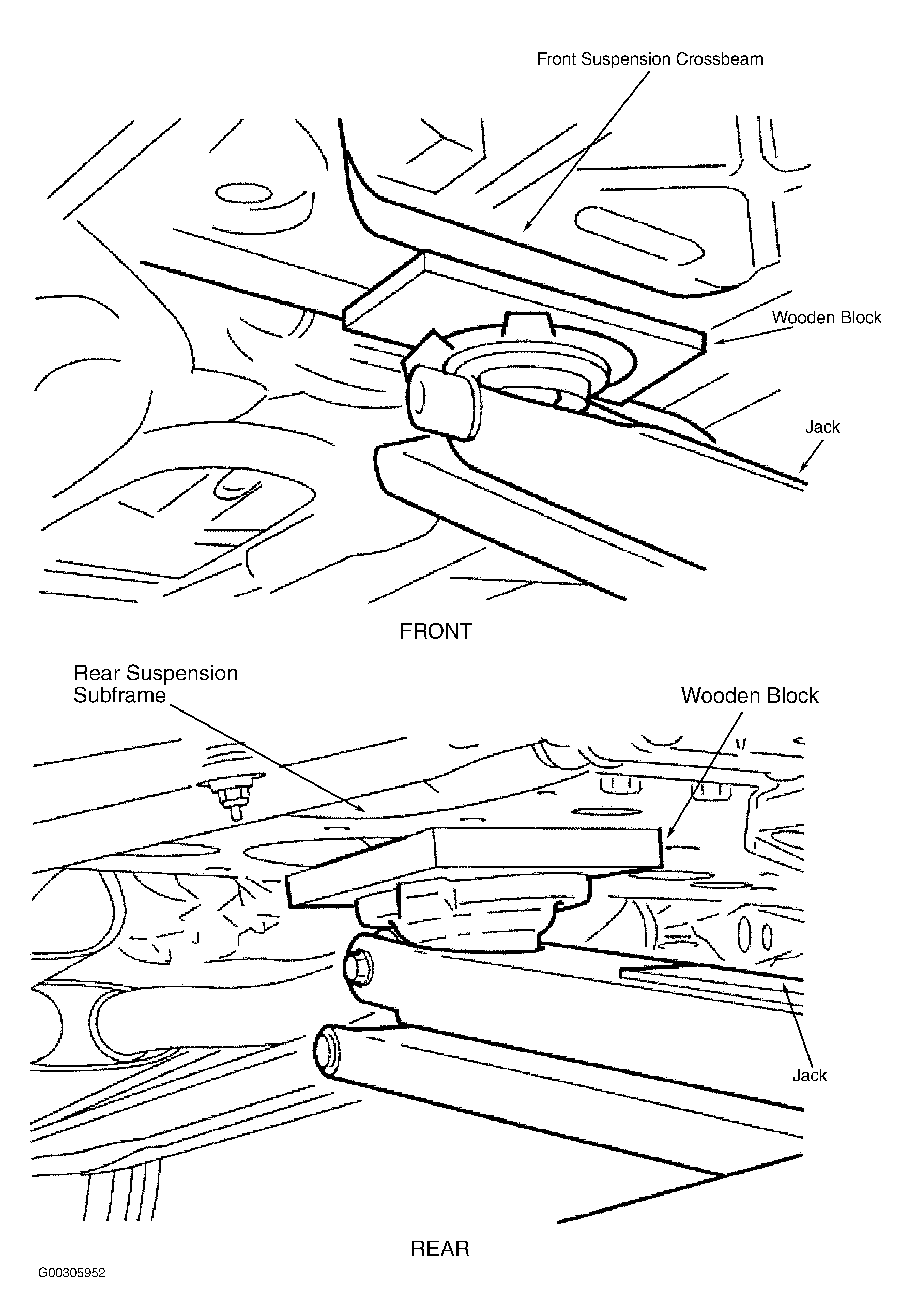 Front Suspension Crossbeam

Wooden Block

Jack

FRONT

Rear Suspension Subframe

Wooden Block

Jack

REAR

G00305952