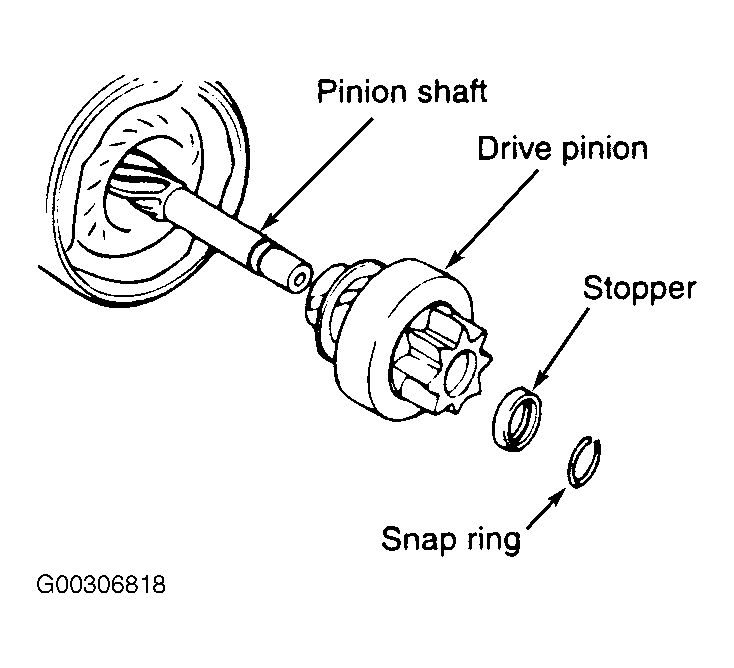 Pinion shaft

Drive pinion

Stopper

Snap ring

G00306818