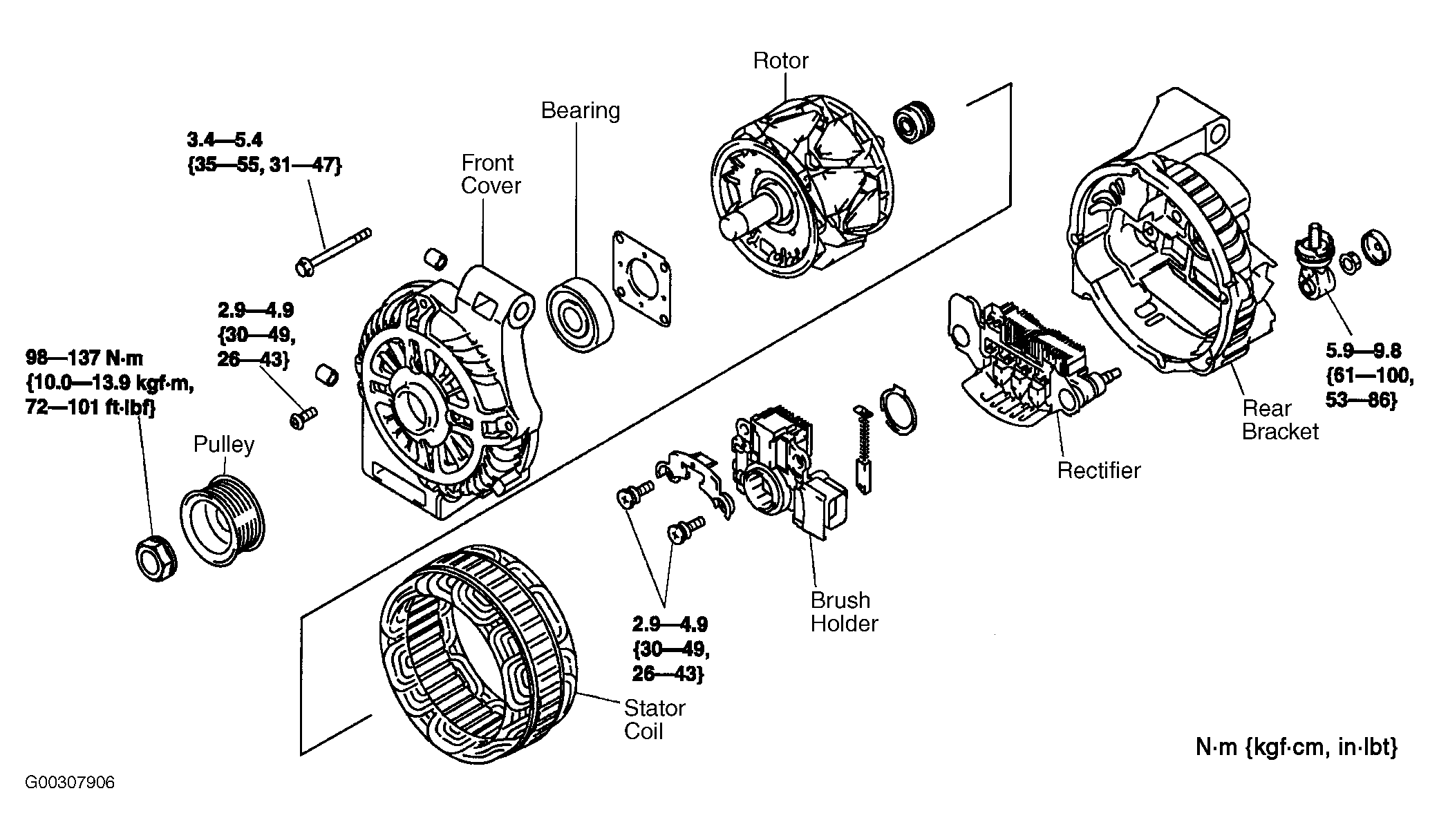 Rotor

Bearing

3.4—5.4
{35—55, 31—47}

Front Cover

2.9—4.9
{30—49,
26—43}

98—137 N·m
{10.0—13.9 kgf·m,
72—101 ft·lbf}

Pulley

5.9—9.8
{61—100,
53—86}

Rear Bracket

Rectifier

Brush Holder

2.9—4.9
{30—49,
26—43}

Stator Coil

N·m {kgf·cm, in·lbt}

G00307906