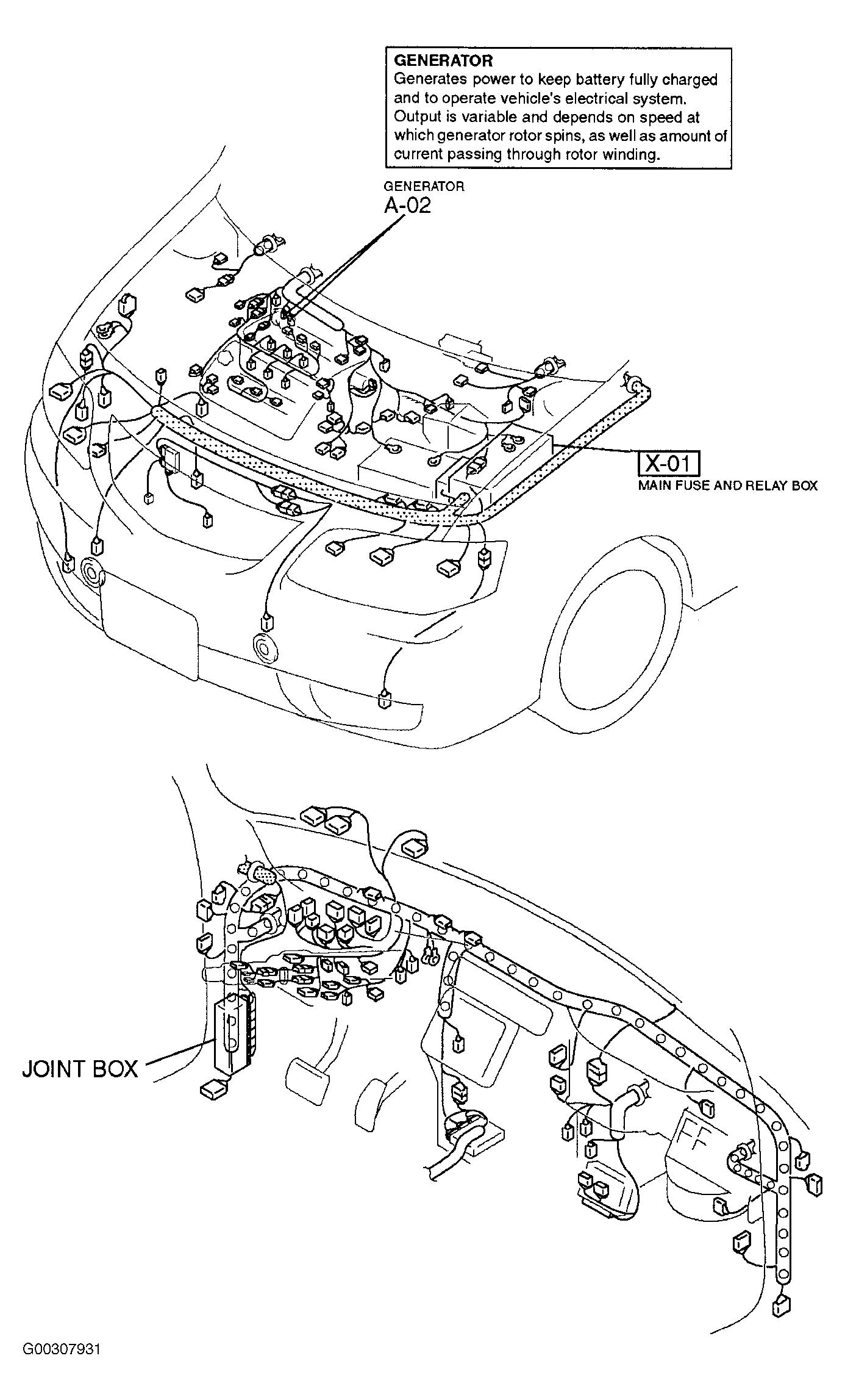 GENERATOR
Generates power to keep battery fully charged and to operate vehicle's electrical system. Output is variable and depends on speed at which generator rotor spins, as well as amount of current passing through rotor winding.

GENERATOR
A-02

X-01
MAIN FUSE AND RELAY BOX

JOINT BOX

G00307931