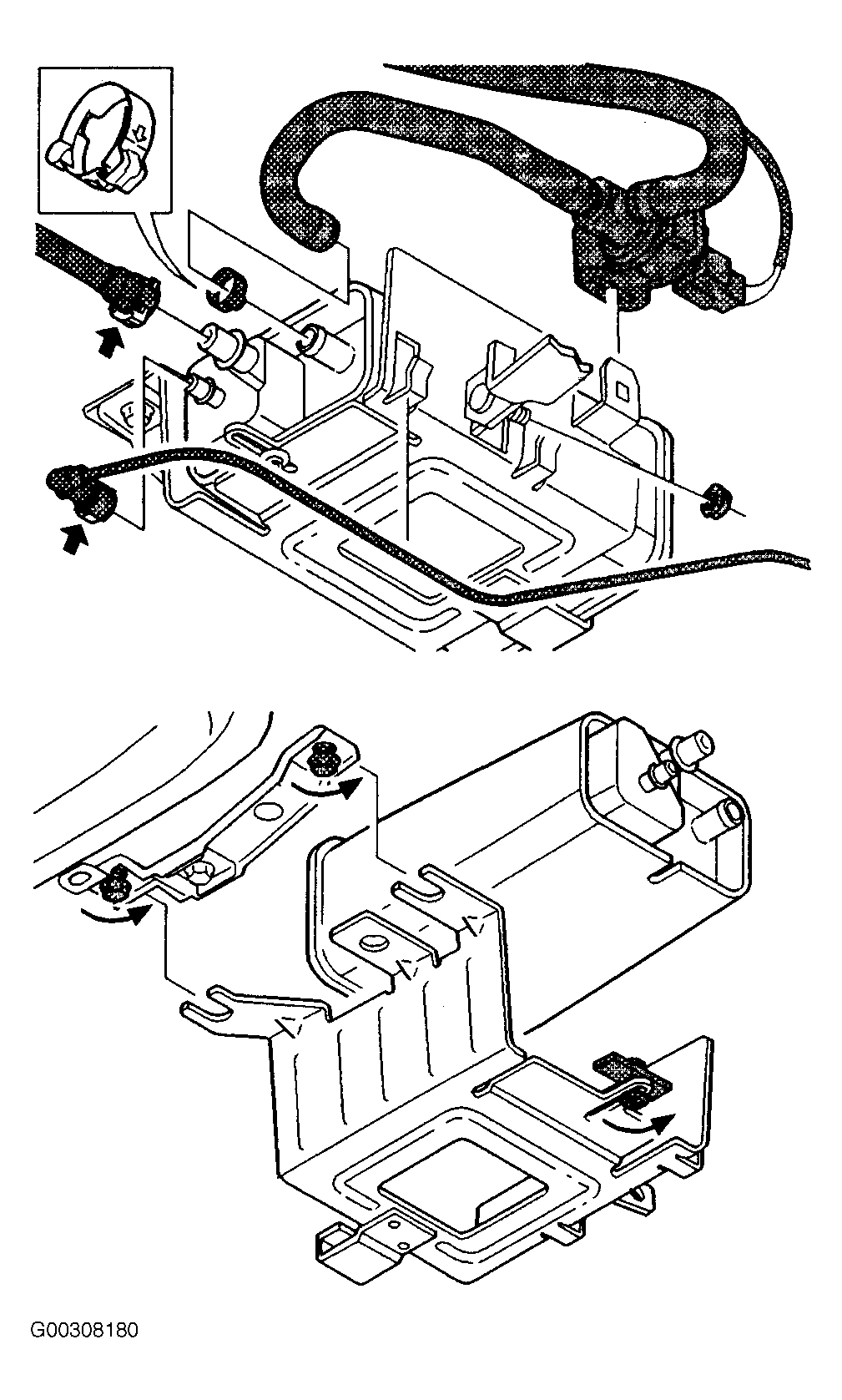 G00308180