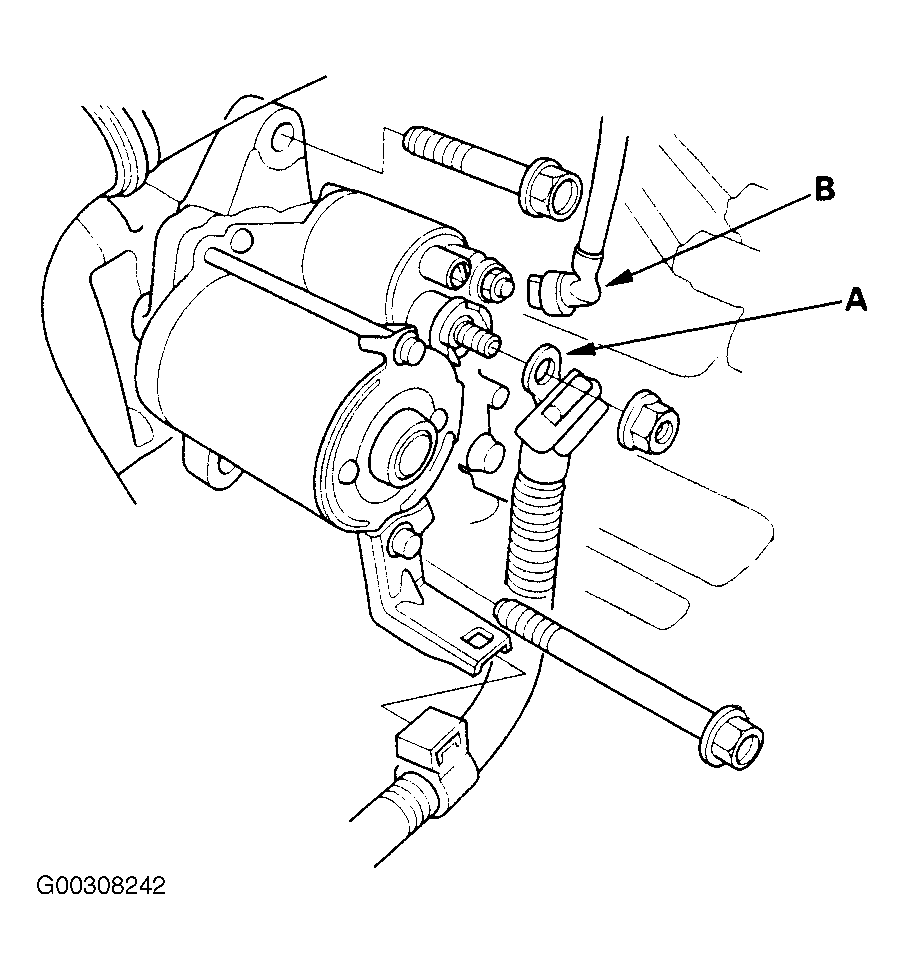 B

A

G00308242