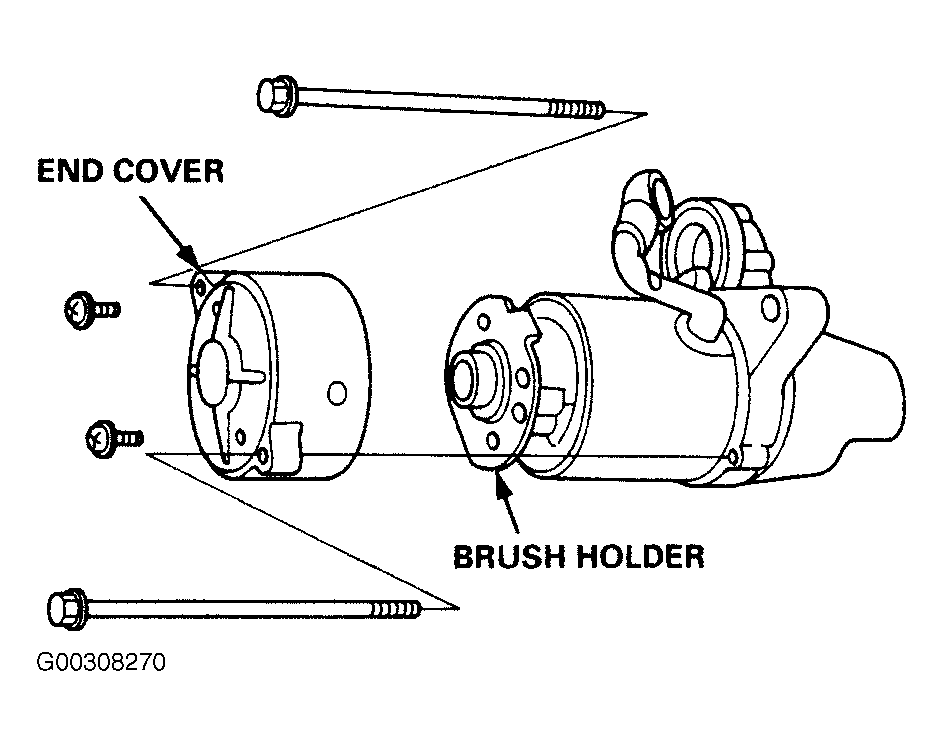 END COVER

BRUSH HOLDER

G00308270