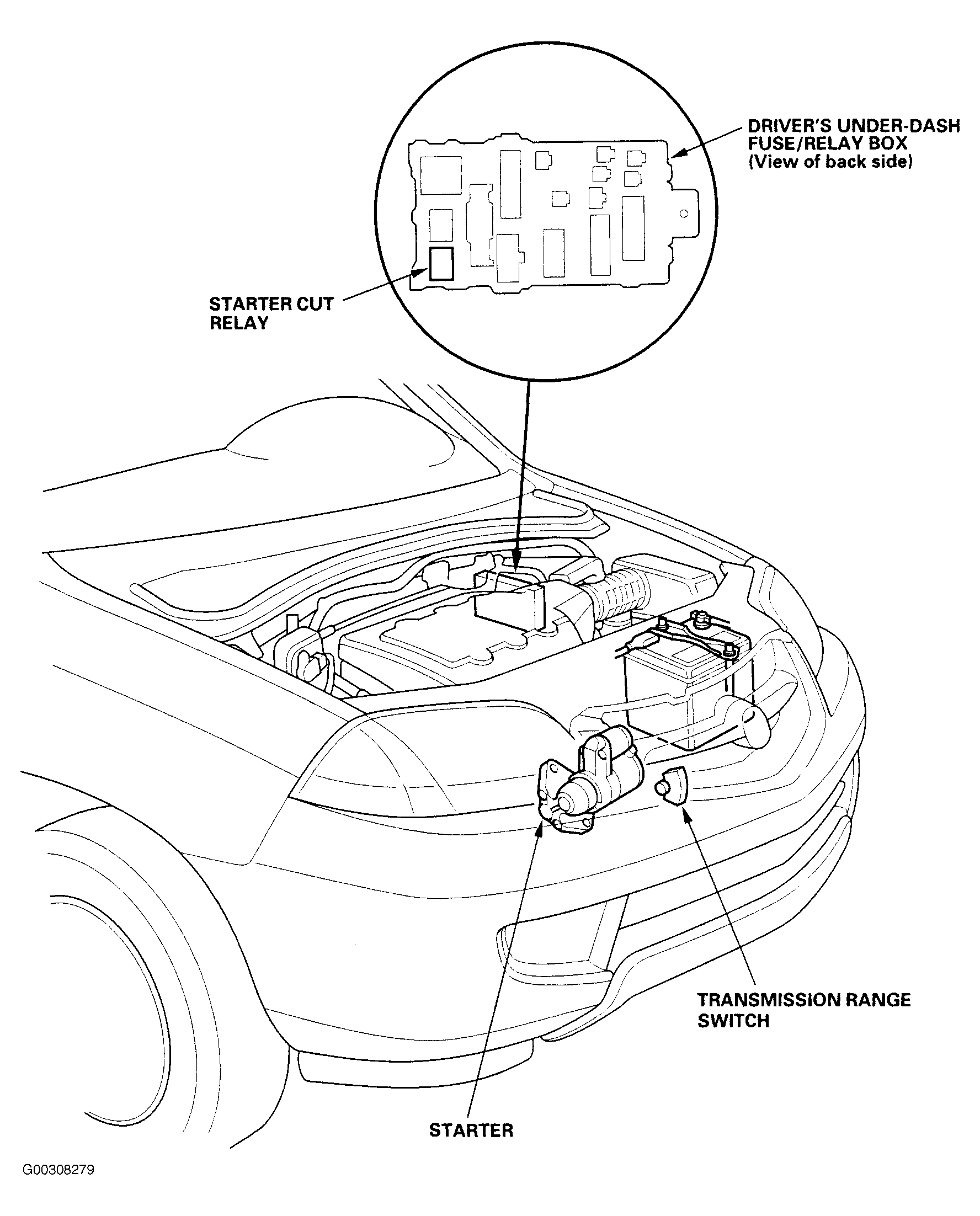 DRIVER'S UNDER-DASH FUSE/RELAY BOX (View of back side)

STARTER CUT RELAY

TRANSMISSION RANGE SWITCH

STARTER

G00308279