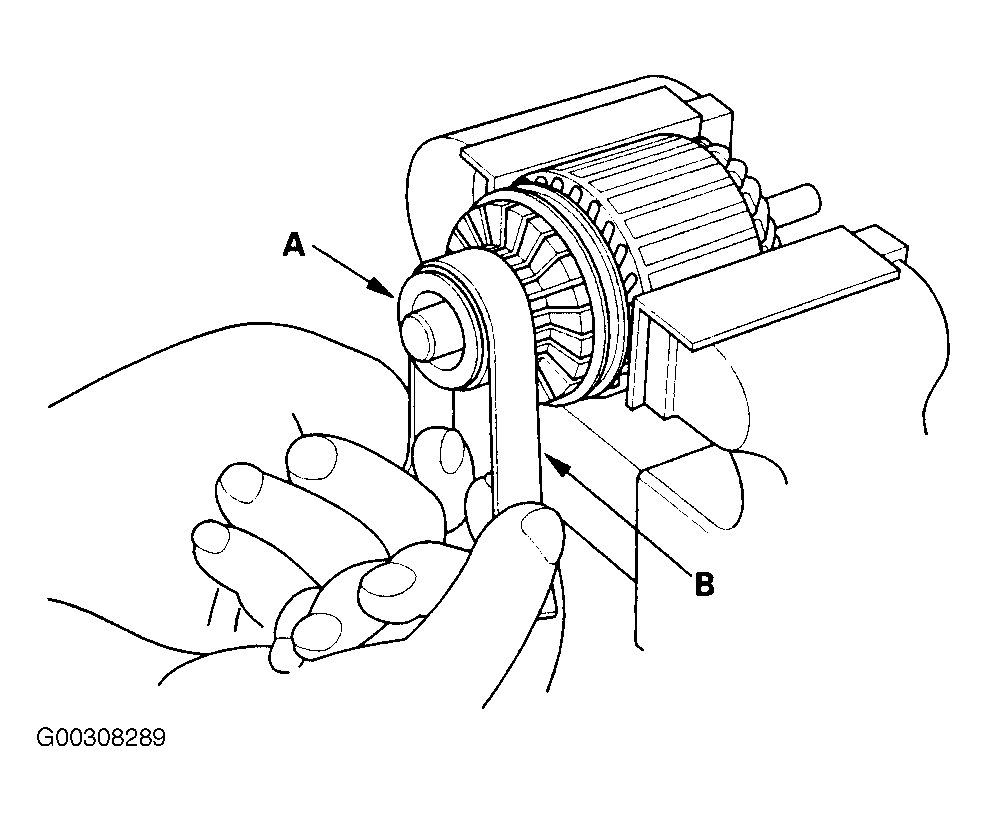 A

B

G00308289