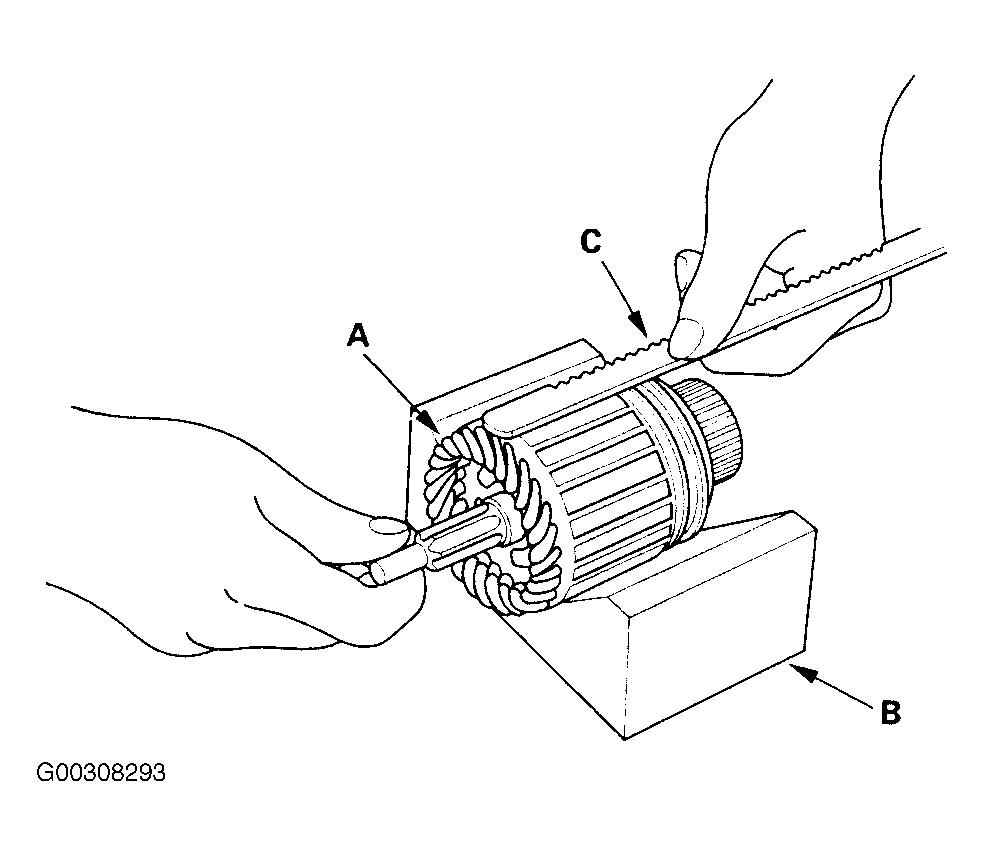 C

A

B

G00308293